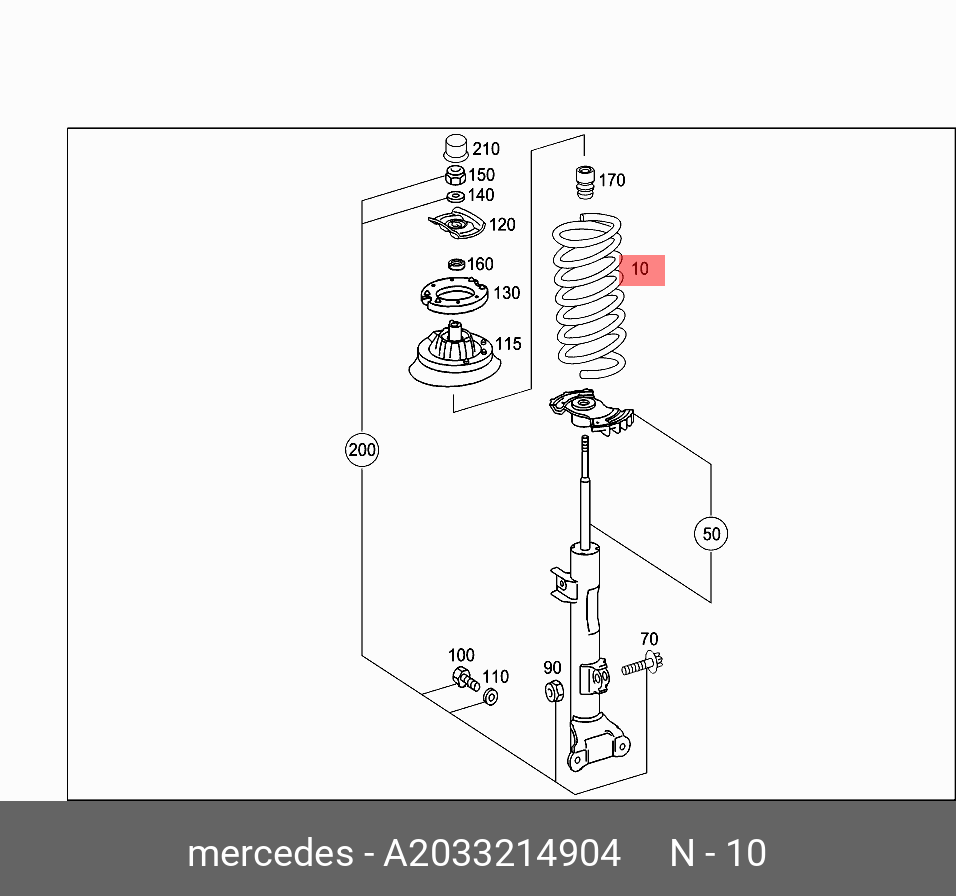 210
150
140
120
160
130
115
170
10
200
50
100
110
90
70

mercedes - A2033214904     N - 10