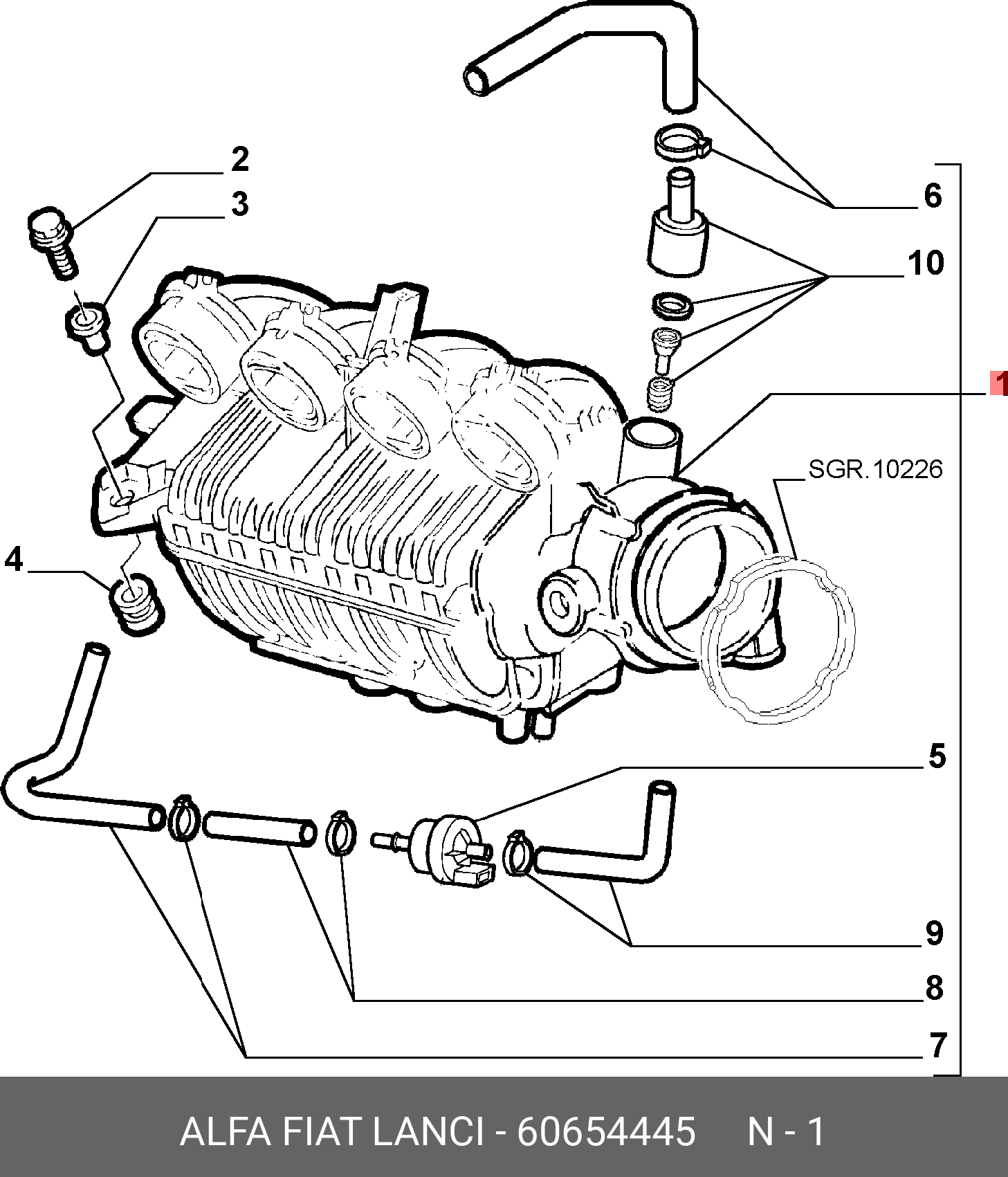 2
3
6
10
1
SGR.10226
4
5
9
8
7

ALFA FIAT LANCI - 60654445 N - 1