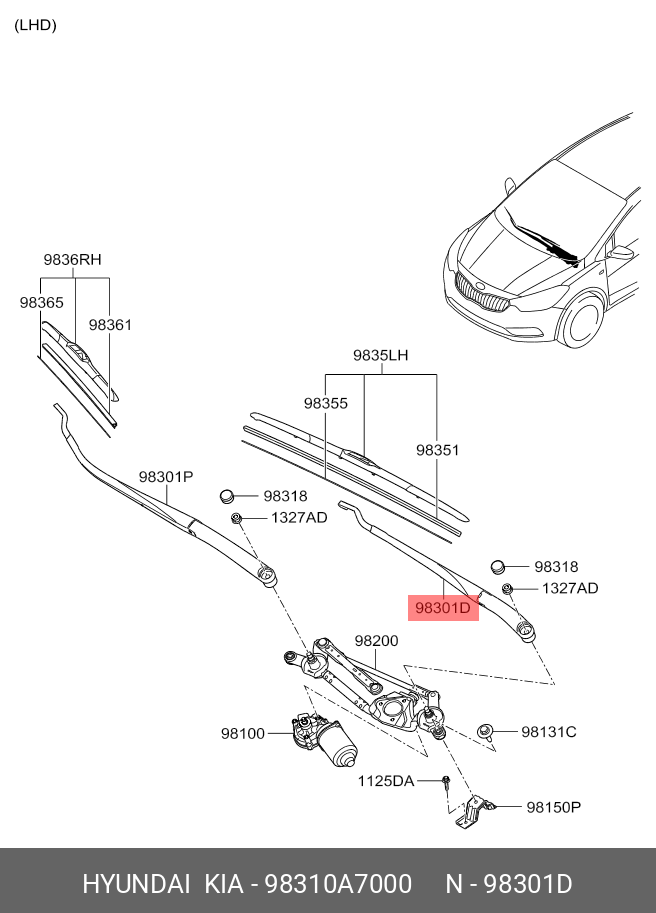 (LHD)

9836RH
98365
98361
9835LH
98355
98351
98301P
98318
1327AD
98318
1327AD
98301D
98200
98100
98131C
1125DA
98150P

HYUNDAI KIA - 98310A7000 N - 98301D