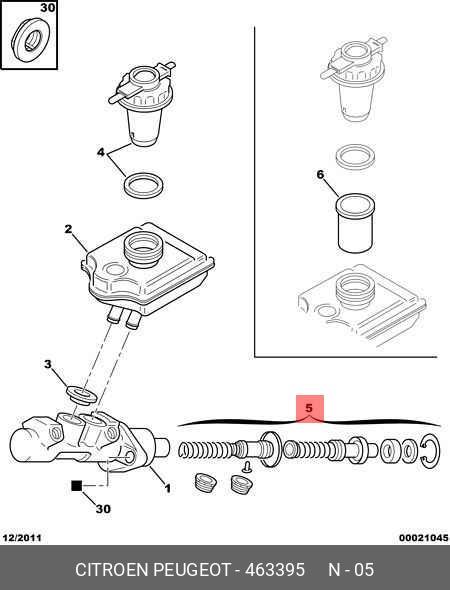 30

4

6

2

3

5

1

30

12/2011

00021045

CITROEN PEUGEOT - 463395 N - 05