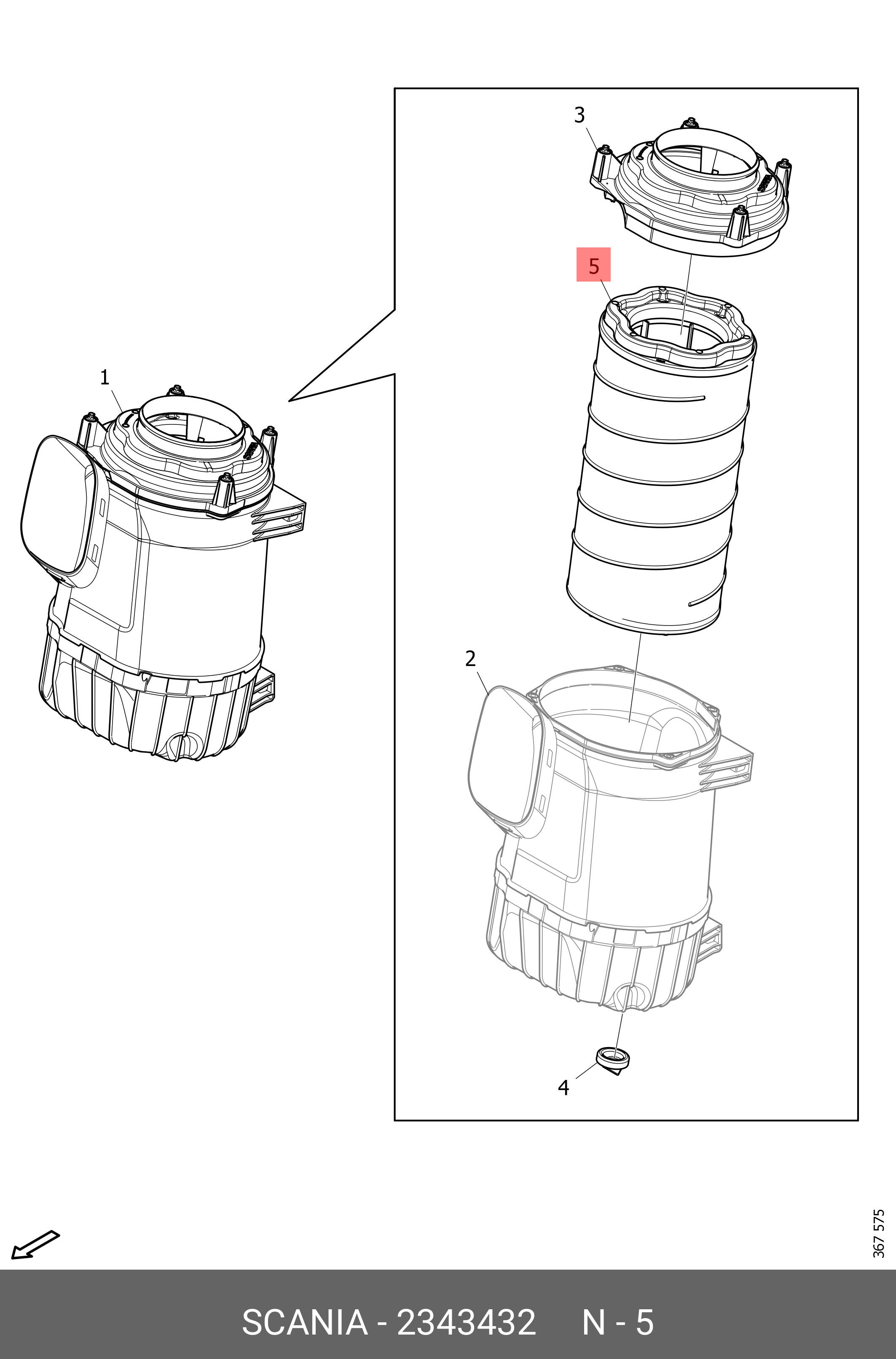 3

5

1

2

4

367 575

SCANIA - 2343432 N - 5