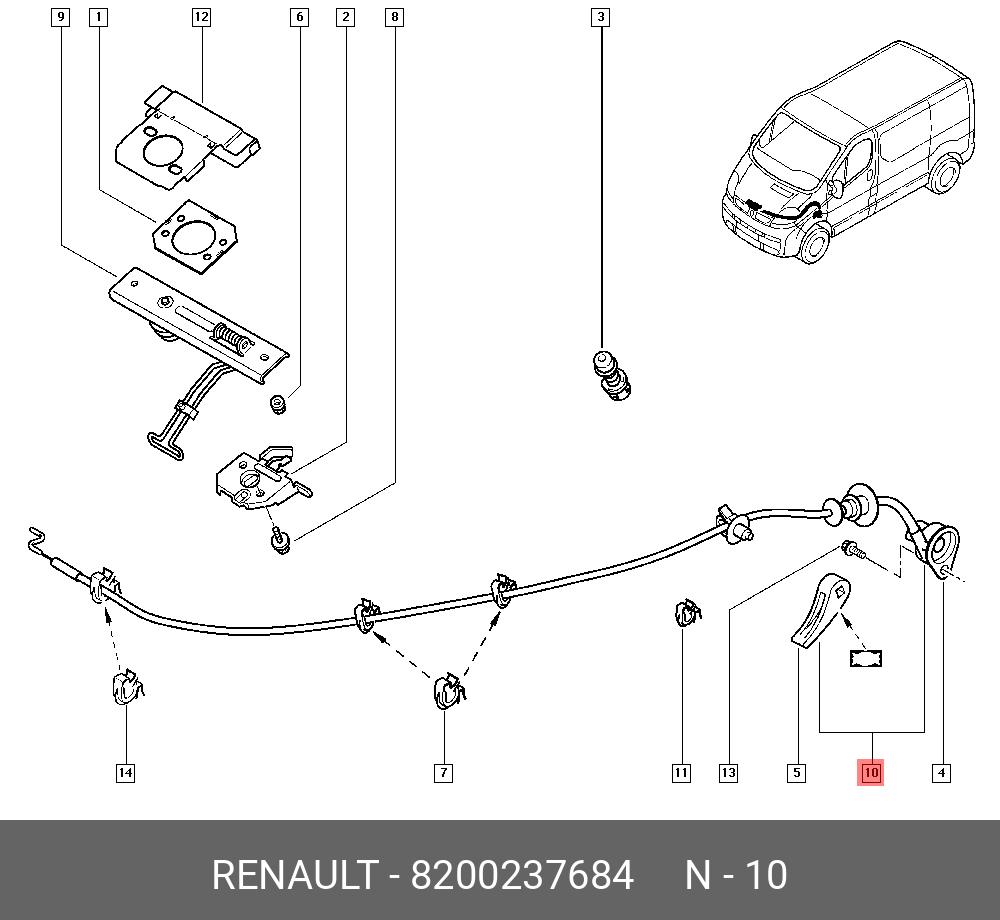 9
1
12
6
2
8
3
14
7
11
13
5
10
4

RENAULT - 8200237684     N - 10