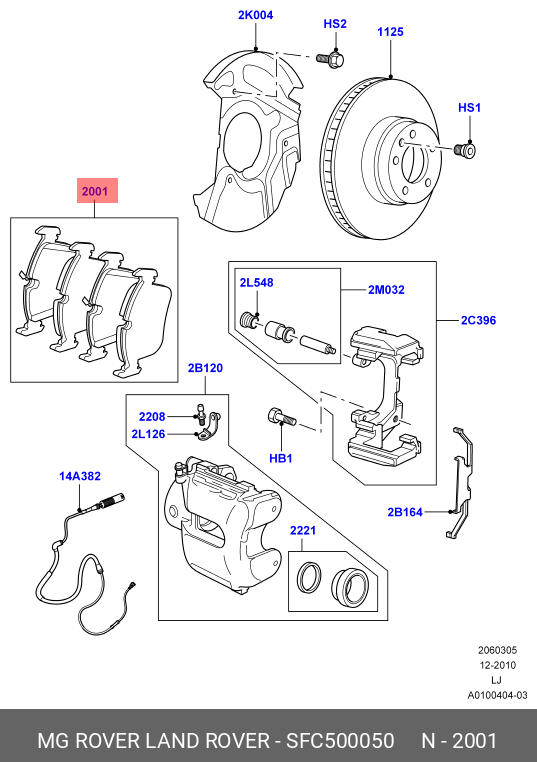 2K004
HS2
1125
HS1
2001
2L548
2M032
2C396
2B120
2208
2L126
HB1
14A382
2B164
2221

2060305
12-2010
LJ
A0100404-03

MG ROVER LAND ROVER - SFC500050 N - 2001