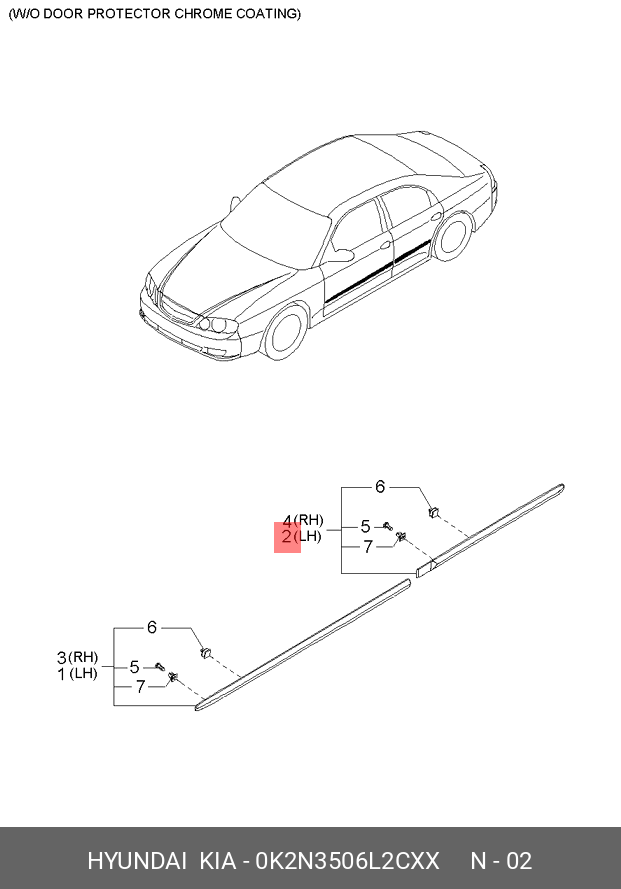 (W/O DOOR PROTECTOR CHROME COATING)

6
4(RH)
2(LH)
5
7

6
3(RH)
1(LH)
5
7

HYUNDAI KIA - 0K2N3506L2CXX N - 02