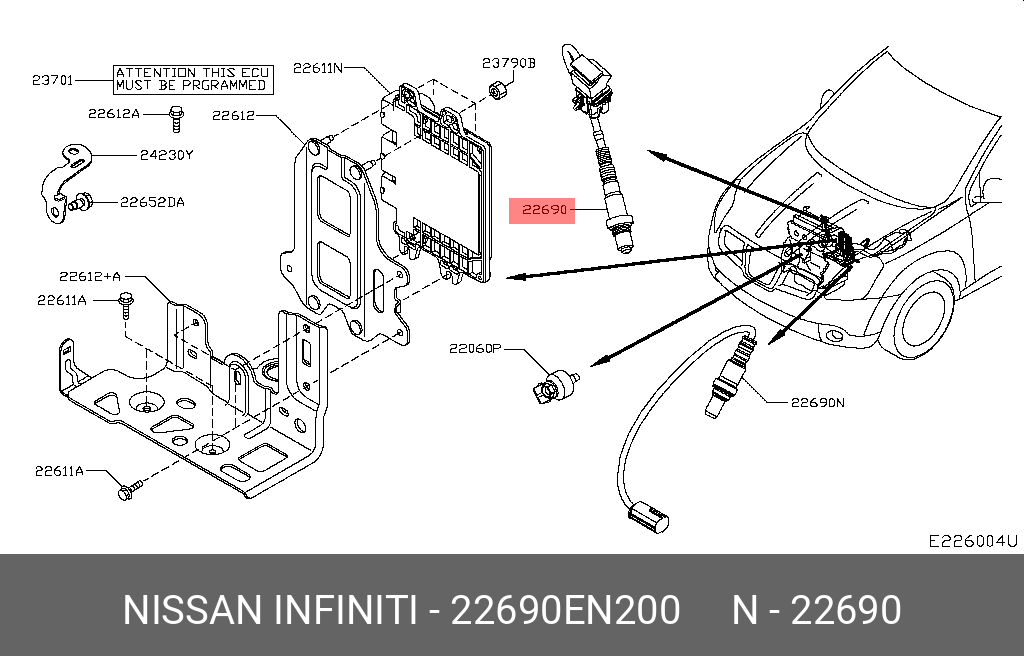 23701
ATTENTION THIS ECU MUST BE PRGRAMMED

22611N
23790B
22612A
22612
24230Y
22652DA
22690
22612+A
22611A
22060P
22690N
22611A
E226004U

NISSAN INFINITI - 22690EN200 N - 22690