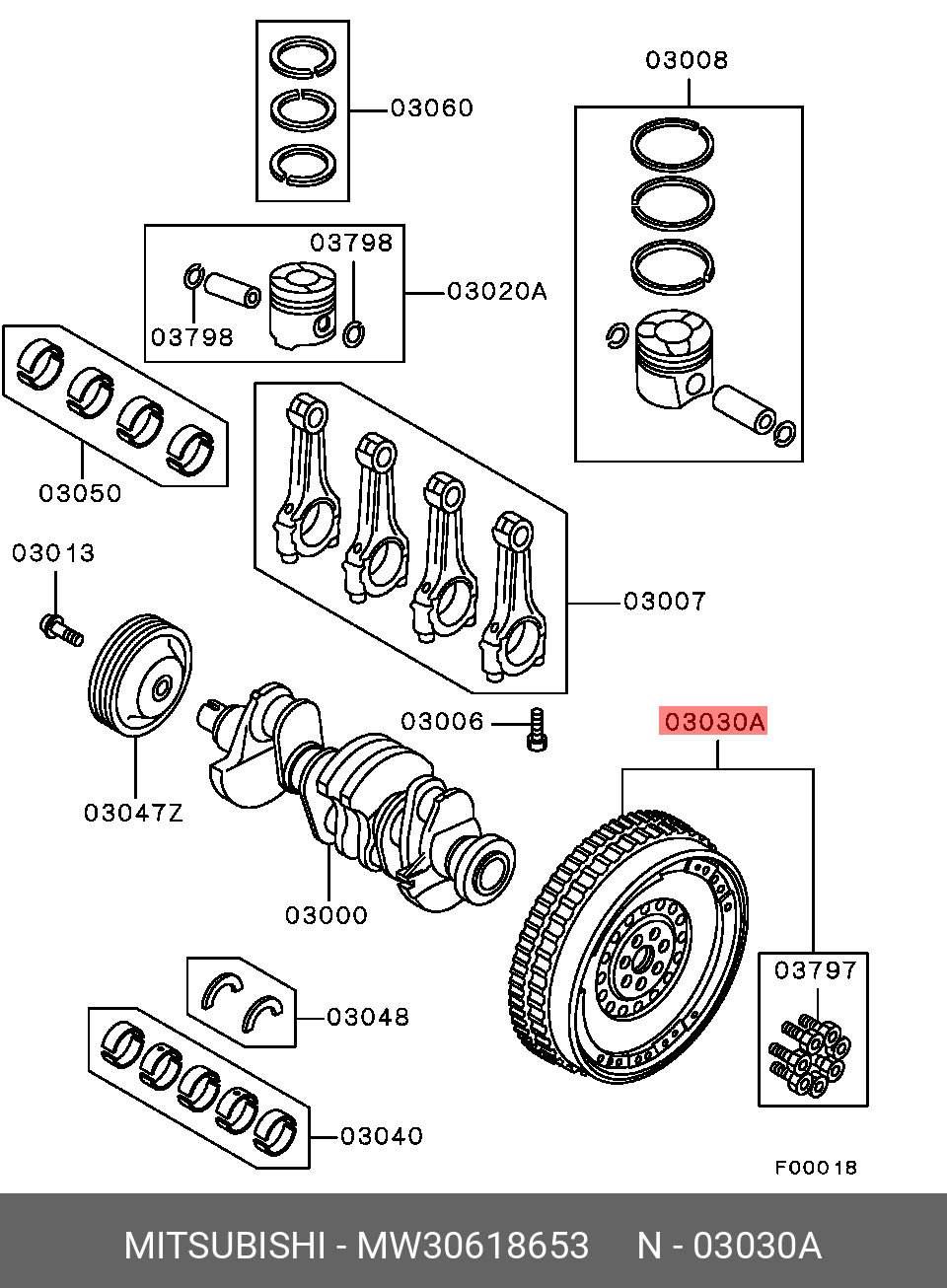 03060

03008

03798

03020A

03798

03050

03013

03007

03006

03030A

03047Z

03000

03797

03048

03040

F00018

MITSUBISHI - MW30618653 N - 03030A