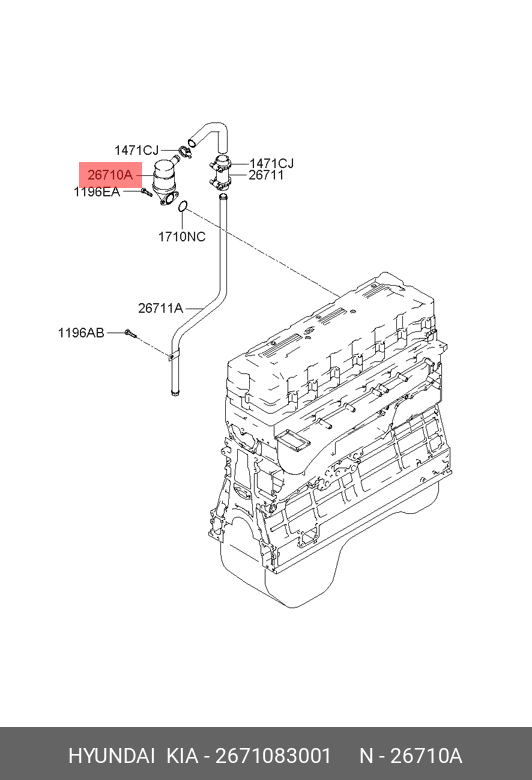 1471CJ
26710A
1196EA
1471CJ
26711
1710NC
26711A
1196AB

HYUNDAI KIA - 2671083001 N - 26710A