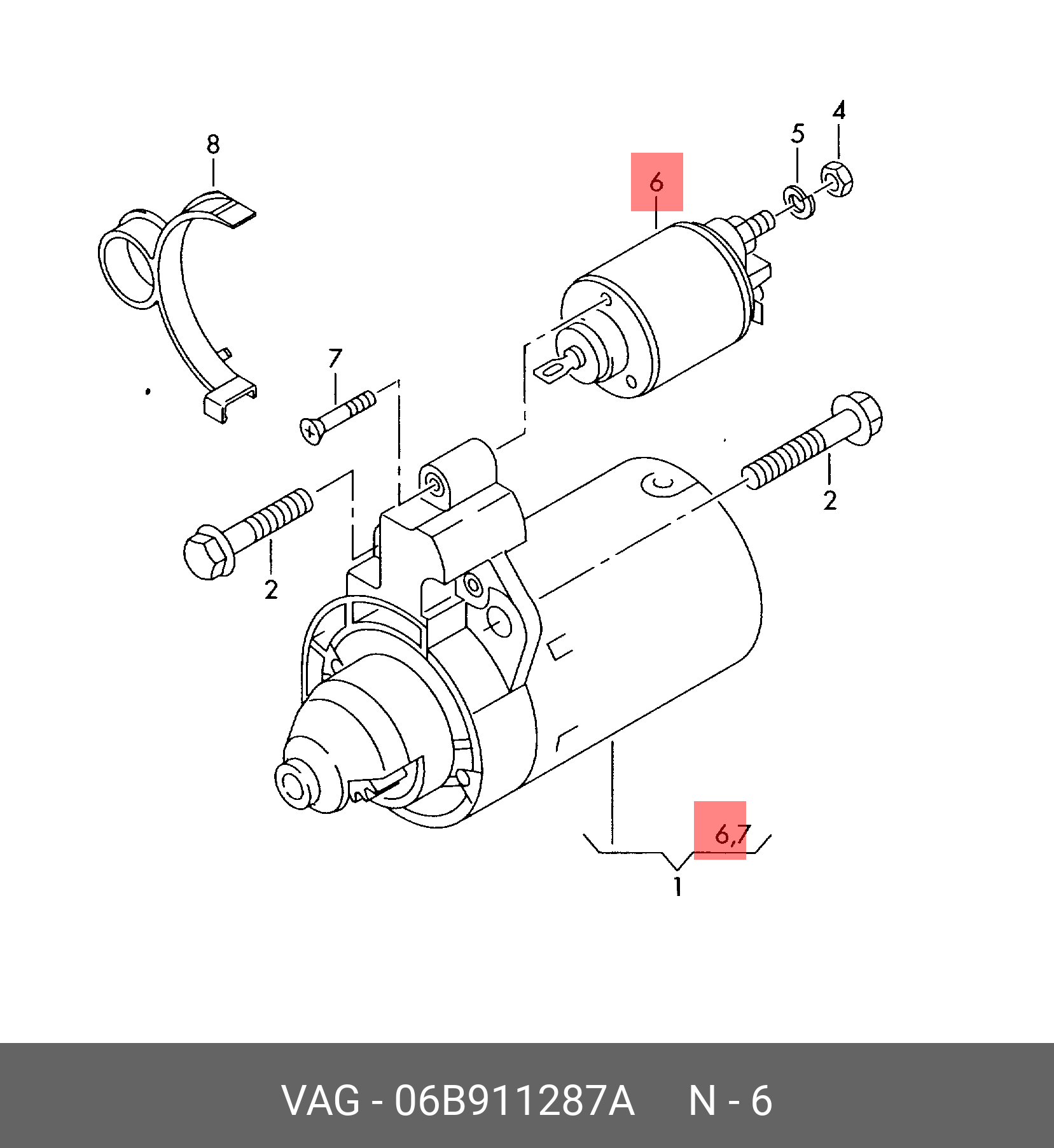 8

6

5

4

7

2

2

6,7

1

VAG - 06B911287A N - 6