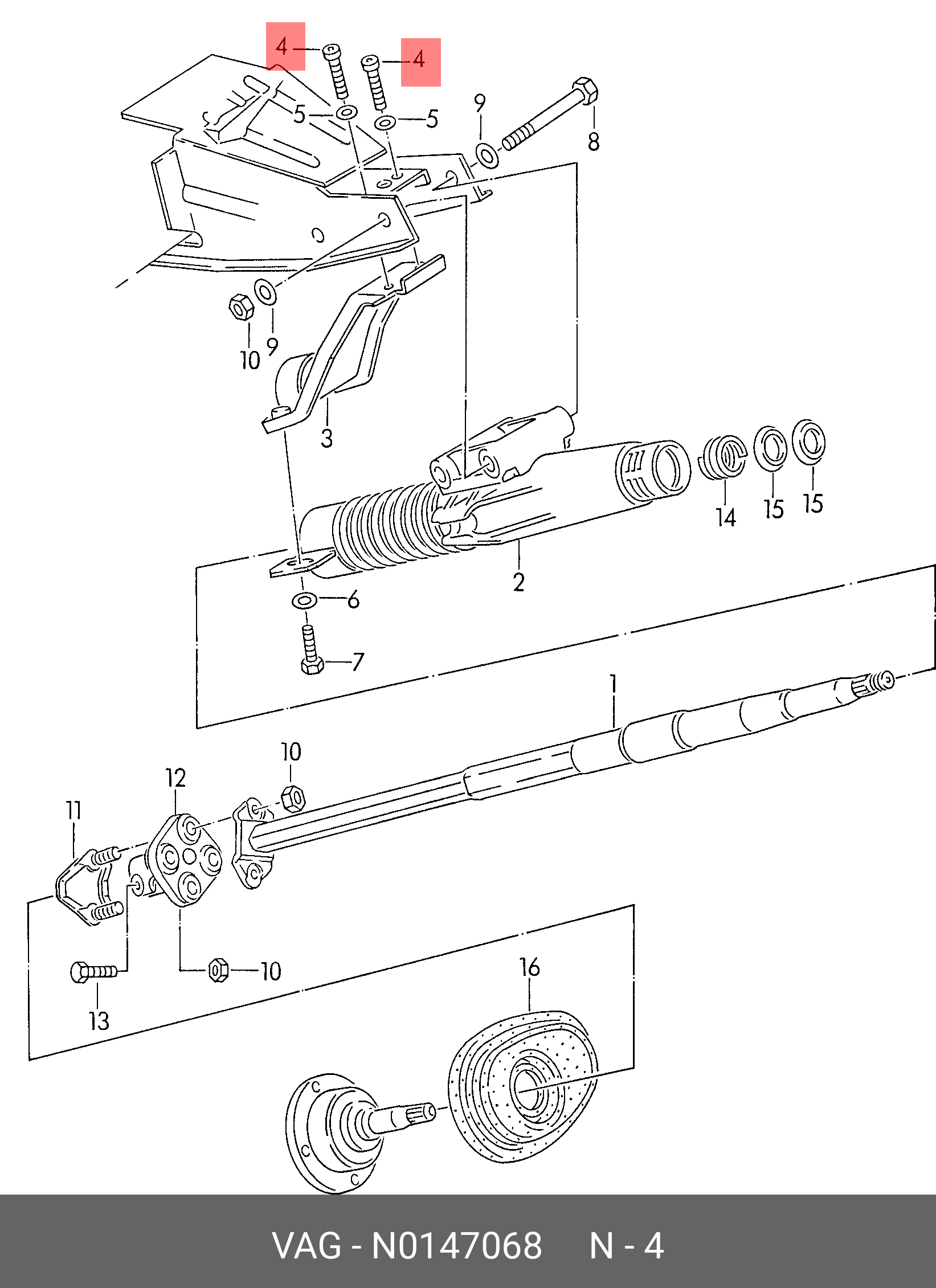 4
4
5
5
9
8
10
9
3
14
15
15
2
6
7
1
10
12
11
10
13
16

VAG - N0147068 N - 4