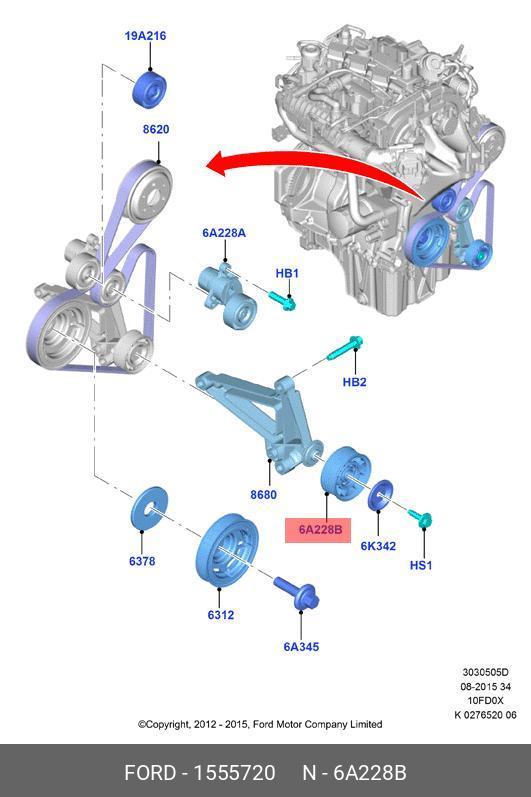 19A216

8620

6A228A

HB1

HB2

8680

6A228B

6K342

HS1

6378

6312

6A345

3030505D
08-2015 34
10FD0X
K 0276520 06

©Copyright, 2012 - 2015, Ford Motor Company Limited

FORD - 1555720 N - 6A228B