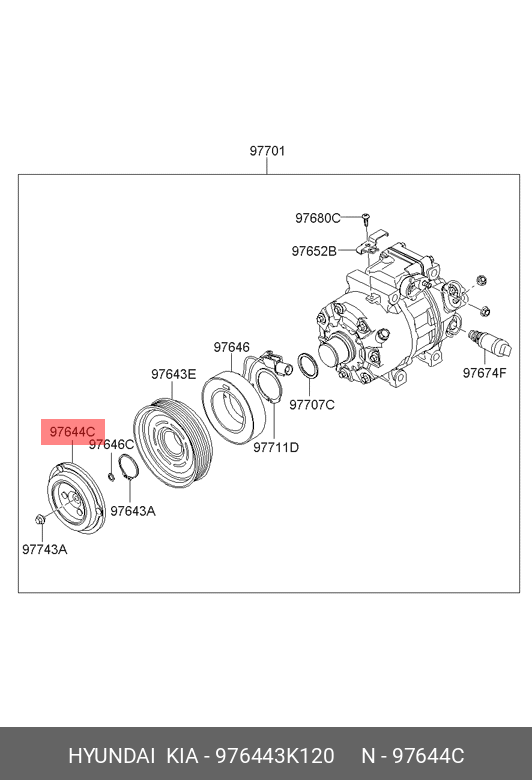 97701

97680C

97652B

97674F

97646

97707C

97643E

97711D

97644C

97646C

97643A

97743A

HYUNDAI KIA - 976443K120 N - 97644C