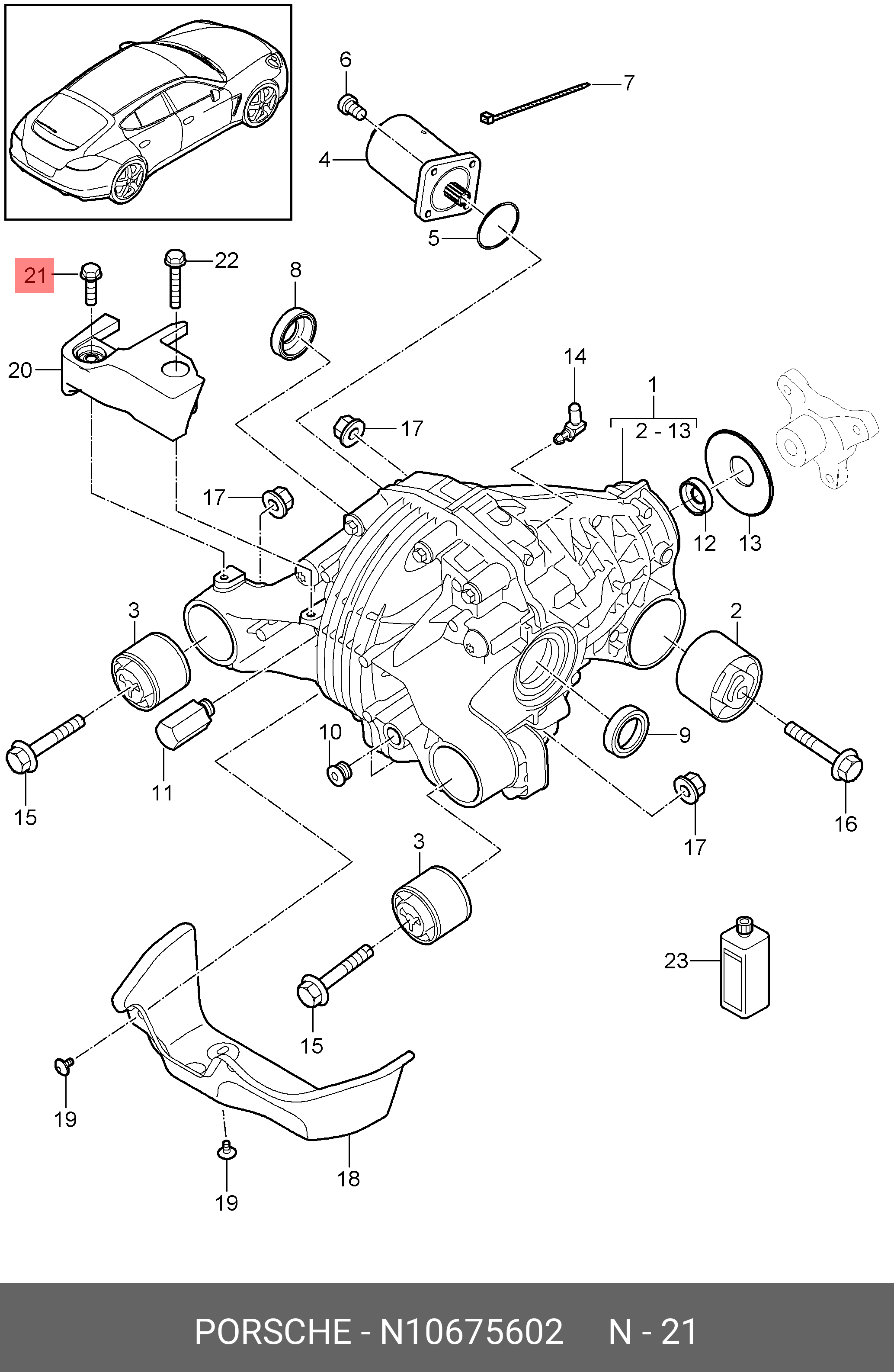 6
7
4
5
21
22
8
20
14
1
2 - 13
17
17
12
13
3
2
10
9
11
15
16
17
3
23
15
19
18
19

PORSCHE - N10675602 N - 21