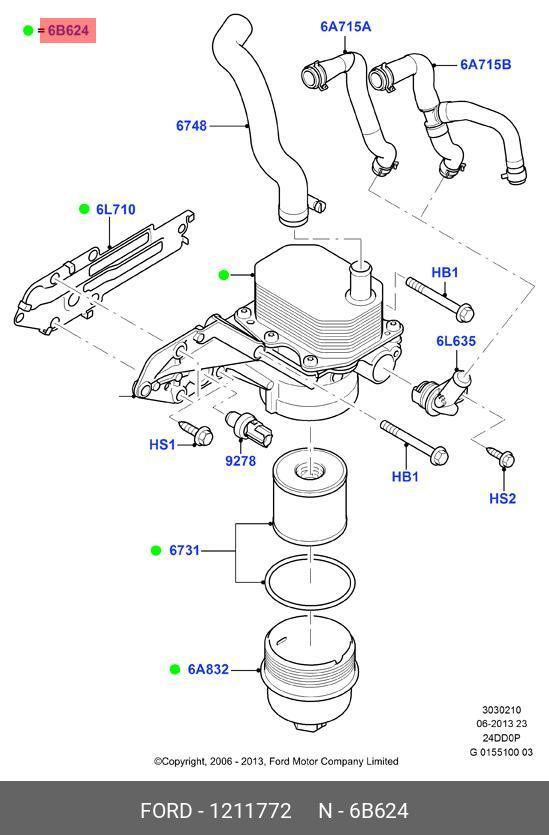 = 6B624

6A715A

6A715B

6748

6L710

HB1

6L635

HS1

9278

HB1

HS2

6731

6A832

3030210
06-2013 23
24DD0P
G 0155100 03

©Copyright, 2006 - 2013, Ford Motor Company Limited

FORD - 1211772 N - 6B624