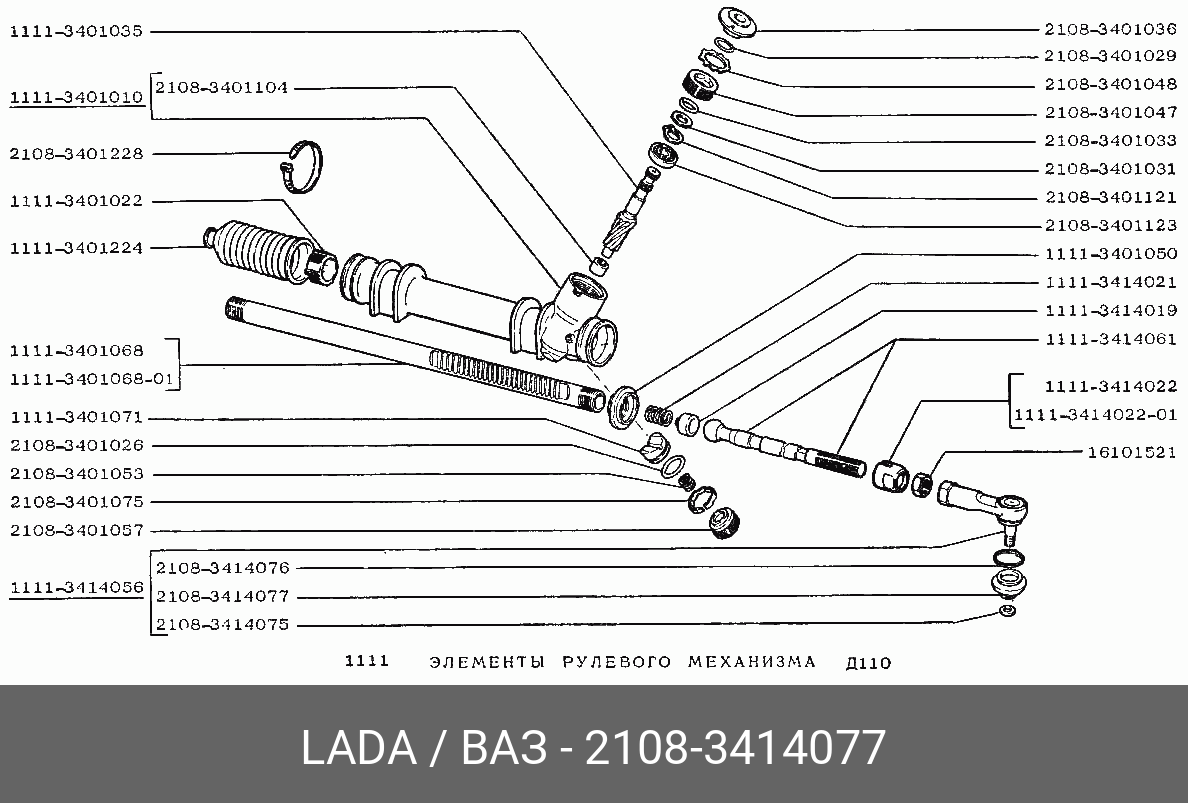 1111-3401035
1111-3401010
2108-3401104
2108-3401228
1111-3401022
1111-3401224
1111-3401068
1111-3401068-01
1111-3401071
2108-3401026
2108-3401053
2108-3401075
2108-3401057
1111-3414056
2108-3414076
2108-3414077
2108-3414075

2108-3401036
2108-3401029
2108-3401048
2108-3401047
2108-3401033
2108-3401031
2108-3401121
2108-3401123
1111-3401050
1111-3414021
1111-3414019
1111-3414061
1111-3414022
1111-3414022-01
16101521

1111 ЭЛЕМЕНТЫ РУЛЕВОГО МЕХАНИЗМА Д110

LADA / ВАЗ - 2108-3414077