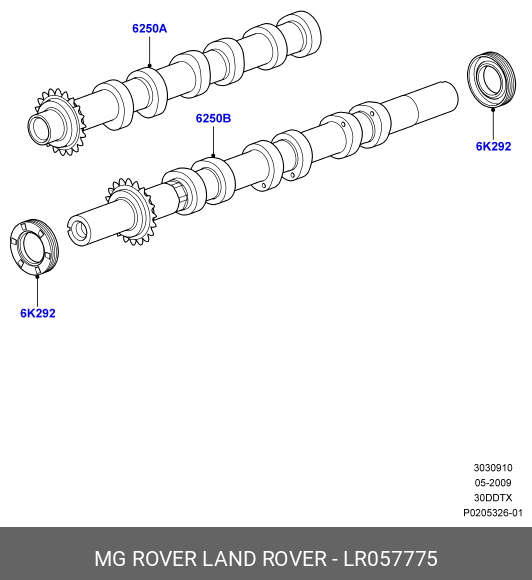 6250A

6250B

6K292

6K292

3030910
05-2009
30DDTX
P0205326-01

MG ROVER LAND ROVER - LR057775