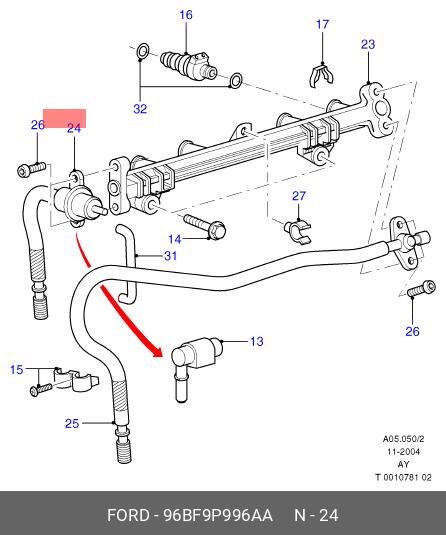 16
17
23
32
26
24
27
14
31
26
13
15
25
A05.050/2
11-2004
AY
T 0010781 02
FORD - 96BF9P996AA N - 24