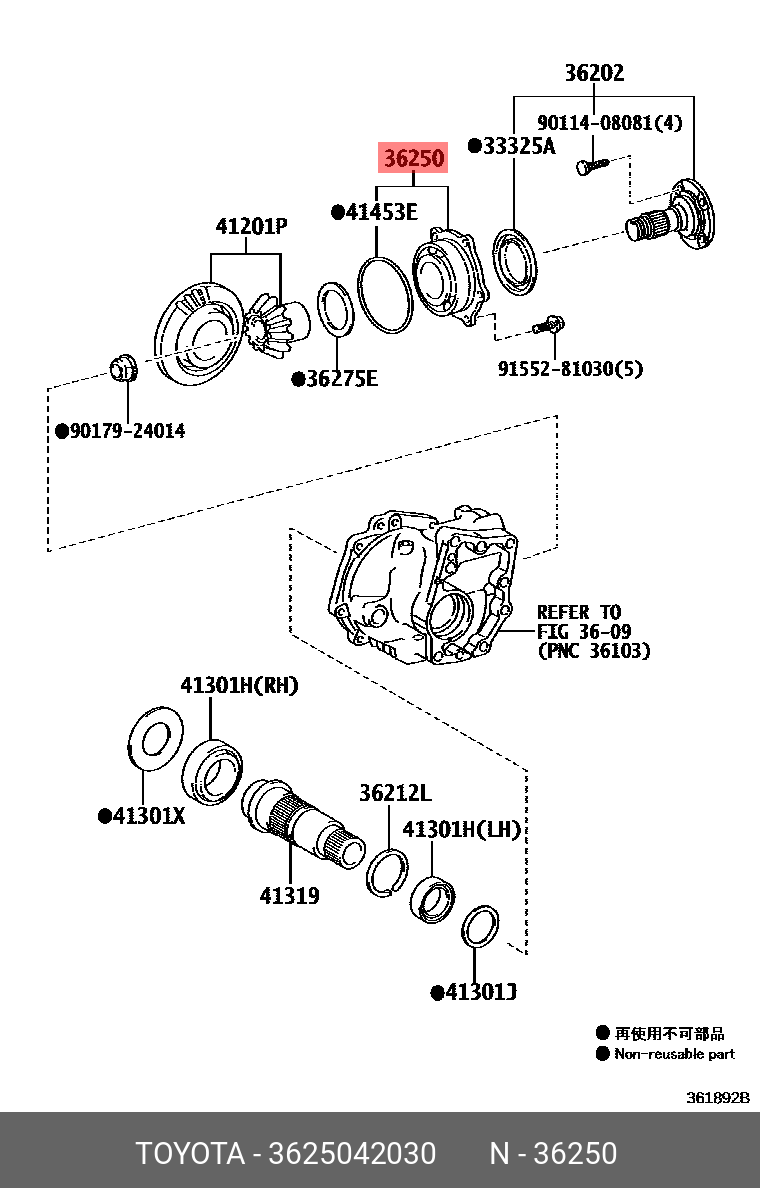 36202
90114-08081(4)
●33325A
36250
●41453E
41201P
●36275E
91552-81030(5)
●90179-24014
REFER TO
FIG 36-09
(PNC 36103)
41301H(RH)
●41301X
36212L
41301H(LH)
41319
●41301J
● 再使用不可部品
● Non-reusable part
361892B
TOYOTA - 3625042030 N - 36250