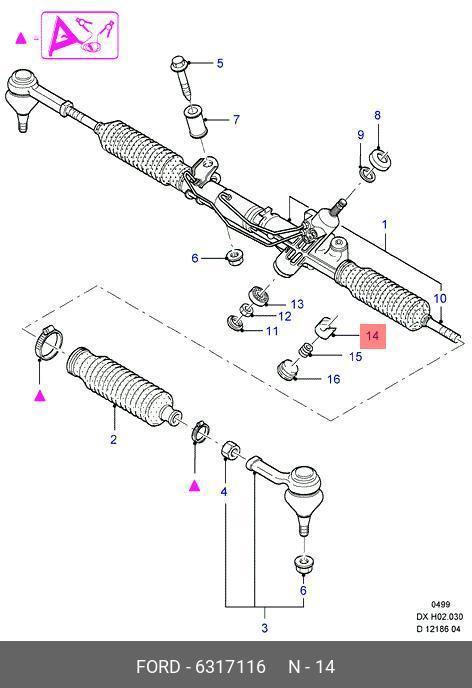 5
7
8
9
1
6
10
13
12
11
14
15
16
2
4
6
3
0499
DX H02.030
D 12186 04
FORD - 6317116 N - 14