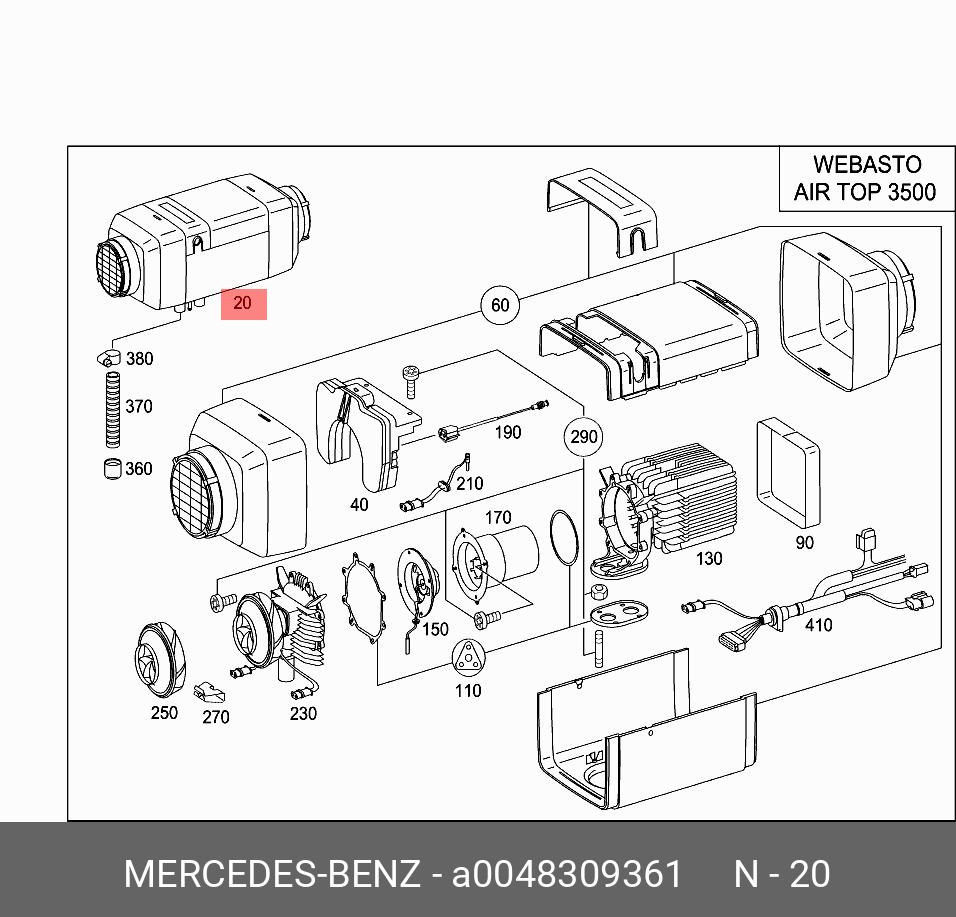 WEBASTO
AIR TOP 3500

20
60
380
370
360
190
290
40
210
170
130
90
150
410
110
250
270
230

MERCEDES-BENZ - a0048309361 N - 20