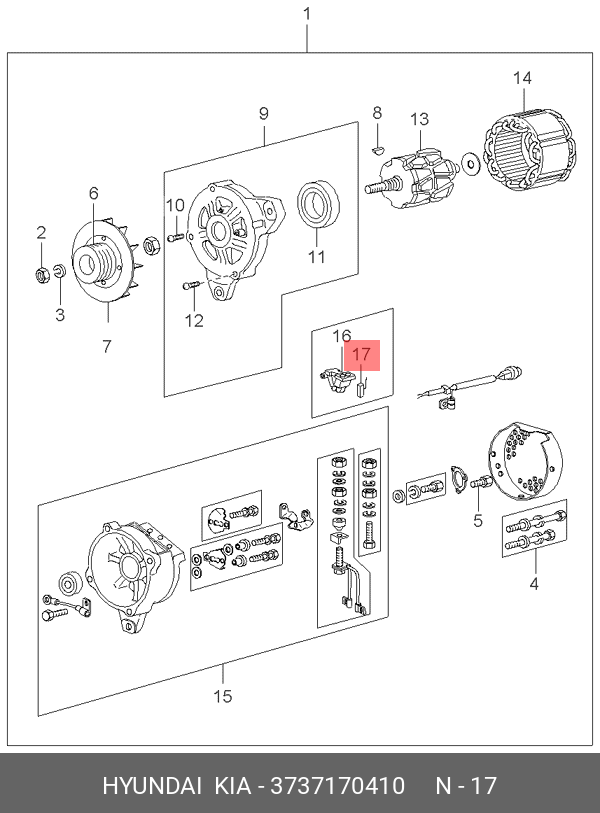 1
14
9
8
13
6
10
2
11
3
12
7
16
17
5
4
15

HYUNDAI KIA - 3737170410 N - 17