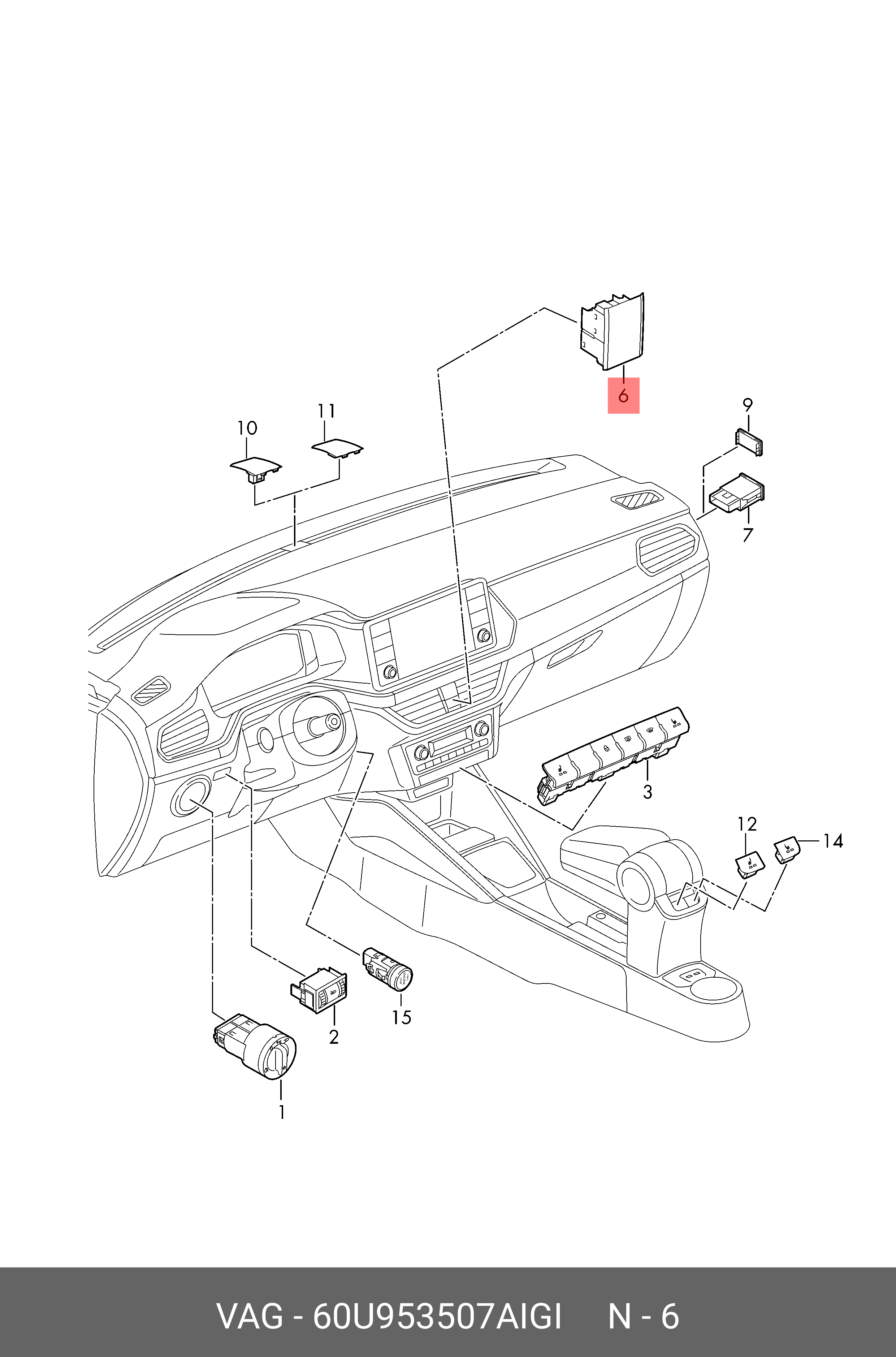 6
11
10
9
7
3
12
14
15
2
1

VAG - 60U953507AIGI N - 6