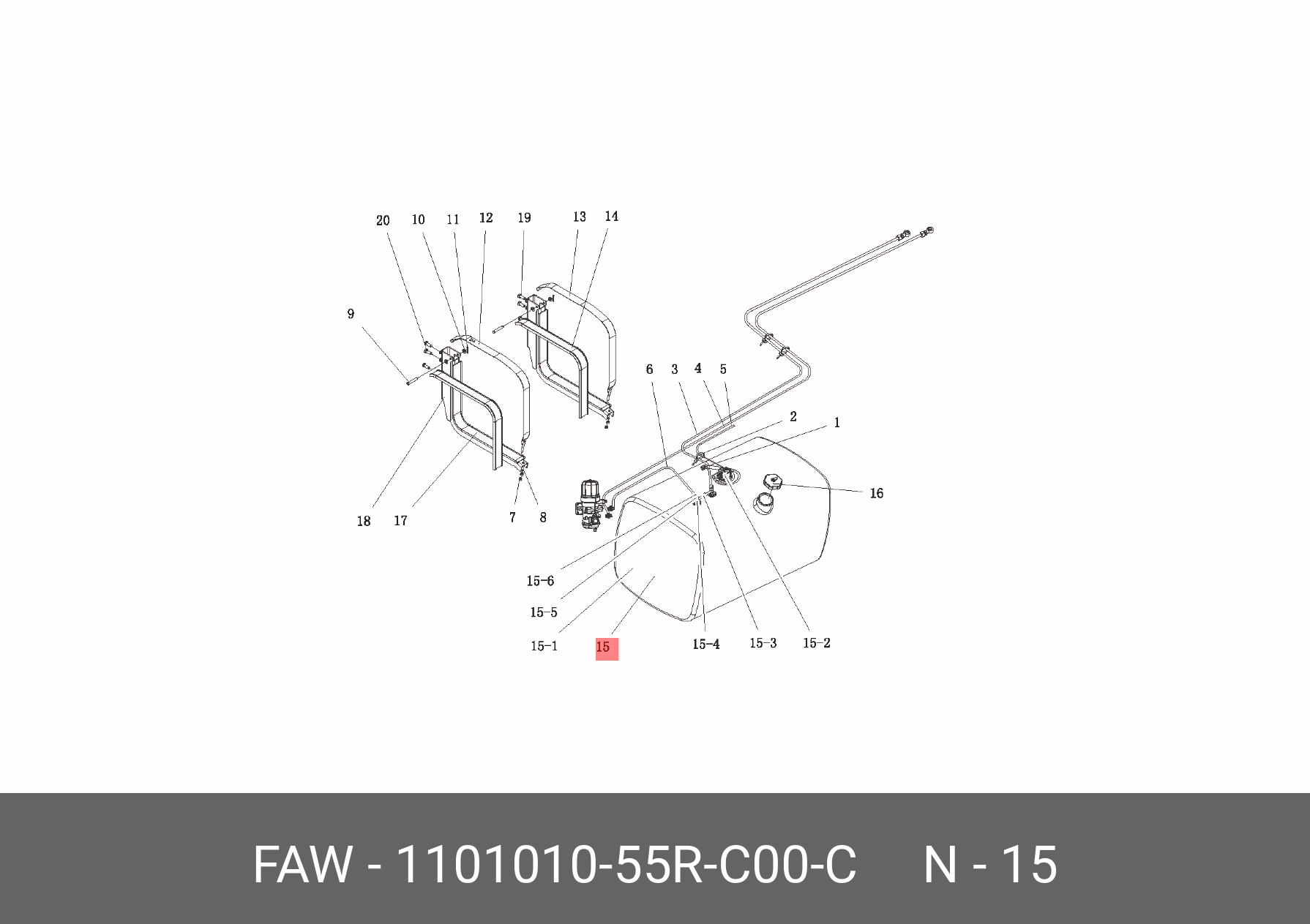 20 10 11 12 19 13 14

9

6 3 4 5

2 1

16

18 17 7 8

15-6

15-5

15-1 15 15-4 15-3 15-2

FAW - 1101010-55R-C00-C N - 15