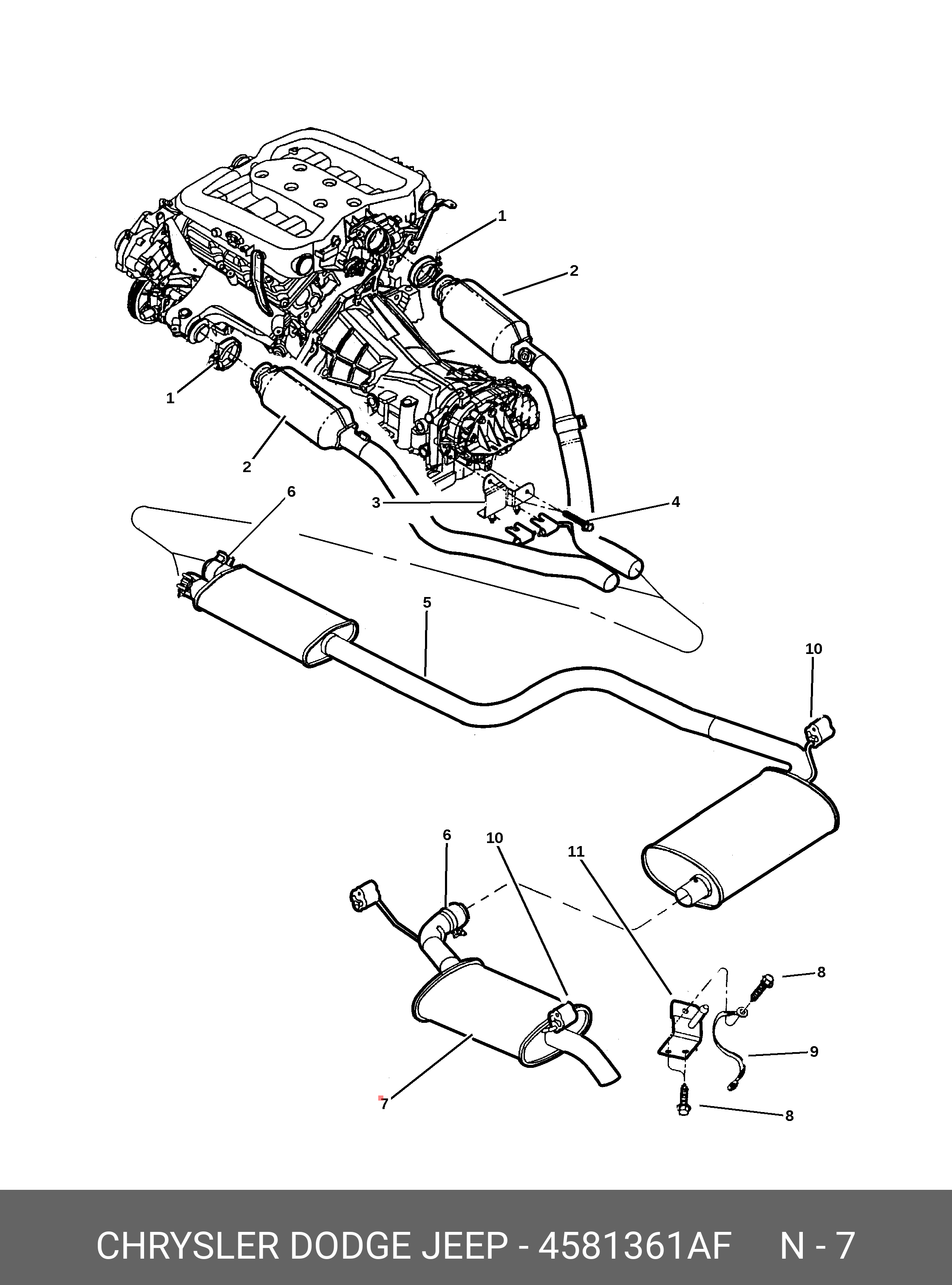 1
2
1
2
6
3
4
5
10
6
10
11
8
9
7
8

CHRYSLER DODGE JEEP - 4581361AF N - 7