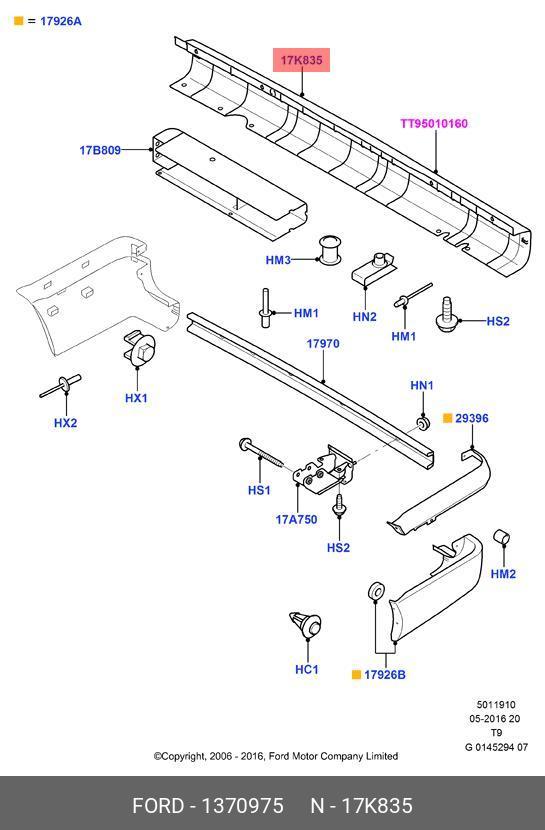 = 17926A

17K835

TT95010160

17B809

HM3

HN2

HM1

HM1

HS2

17970

HX1

HX2

HN1

29396

HS1

17A750

HS2

HM2

HC1

17926B

5011910
05-2016 20
T9
G 0145294 07

©Copyright, 2006 - 2016, Ford Motor Company Limited

FORD - 1370975 N - 17K835