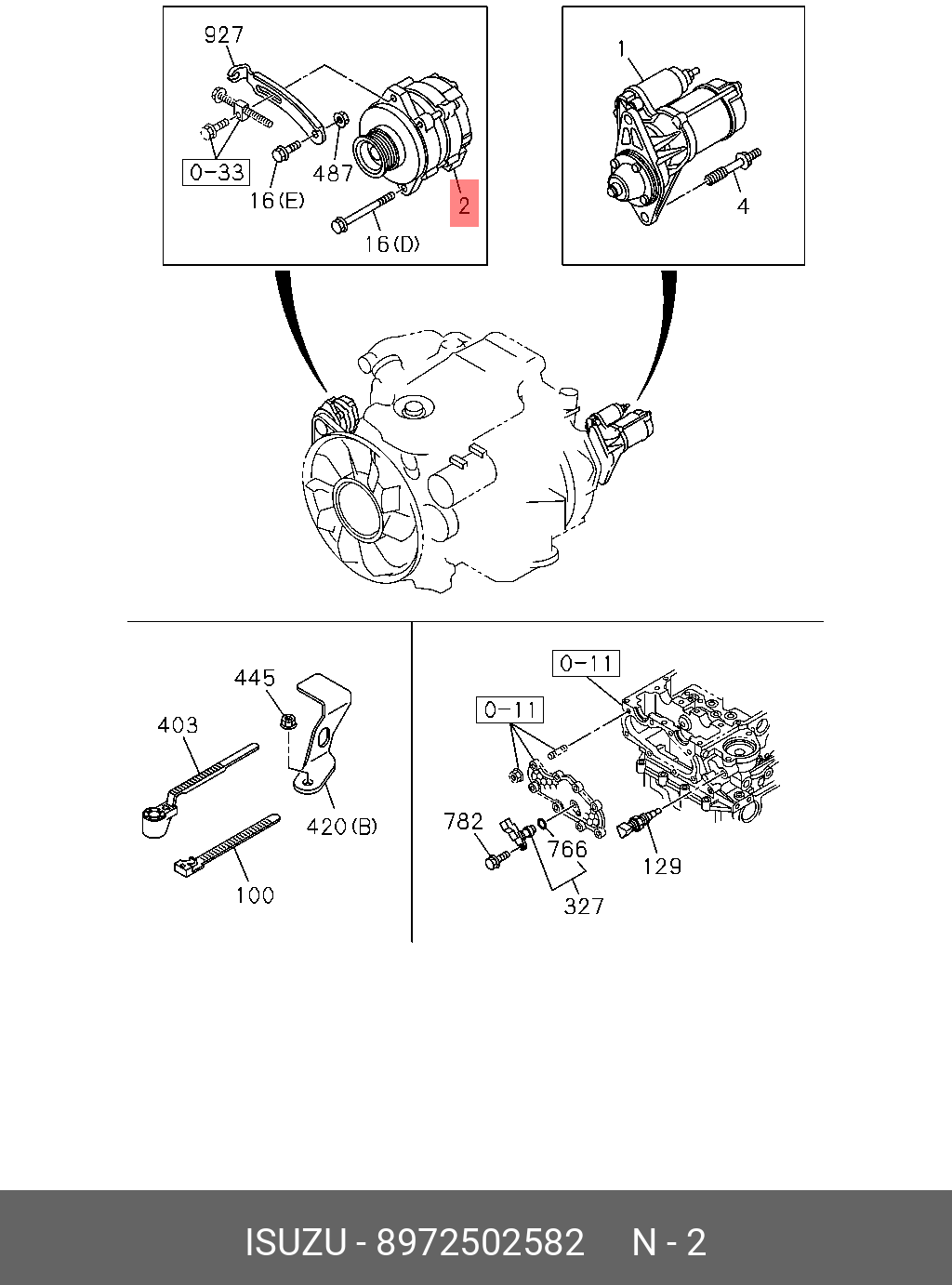 927
0-33
16(E)
487
2
16(D)
1
4
445
403
420(B)
100
0-11
0-11
782
766
129
327
ISUZU - 8972502582 N - 2