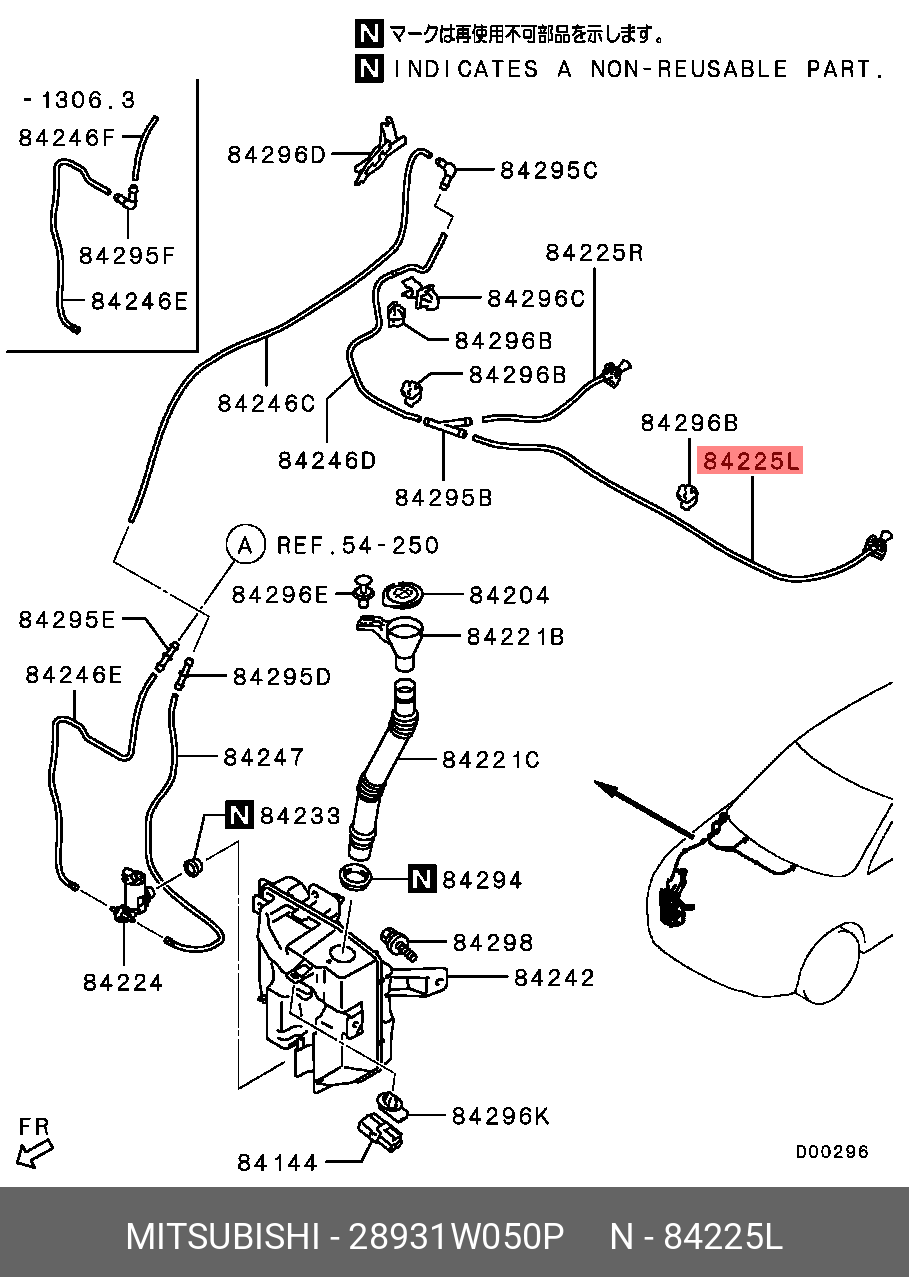 N マークは再使用不可部品を示します。
N INDICATES A NON-REUSABLE PART.

-1306.3
84246F
84295F
84246E

84296D
84295C
84225R
84296C
84296B
84296B
84246C
84246D
84295B
84296B
84225L

A REF.54-250
84296E
84204
84221B
84295E
84246E
84295D
84247
84221C
N 84233
N 84294
84298
84242
84224
84296K
84144

FR
D00296

MITSUBISHI - 28931W050P N - 84225L