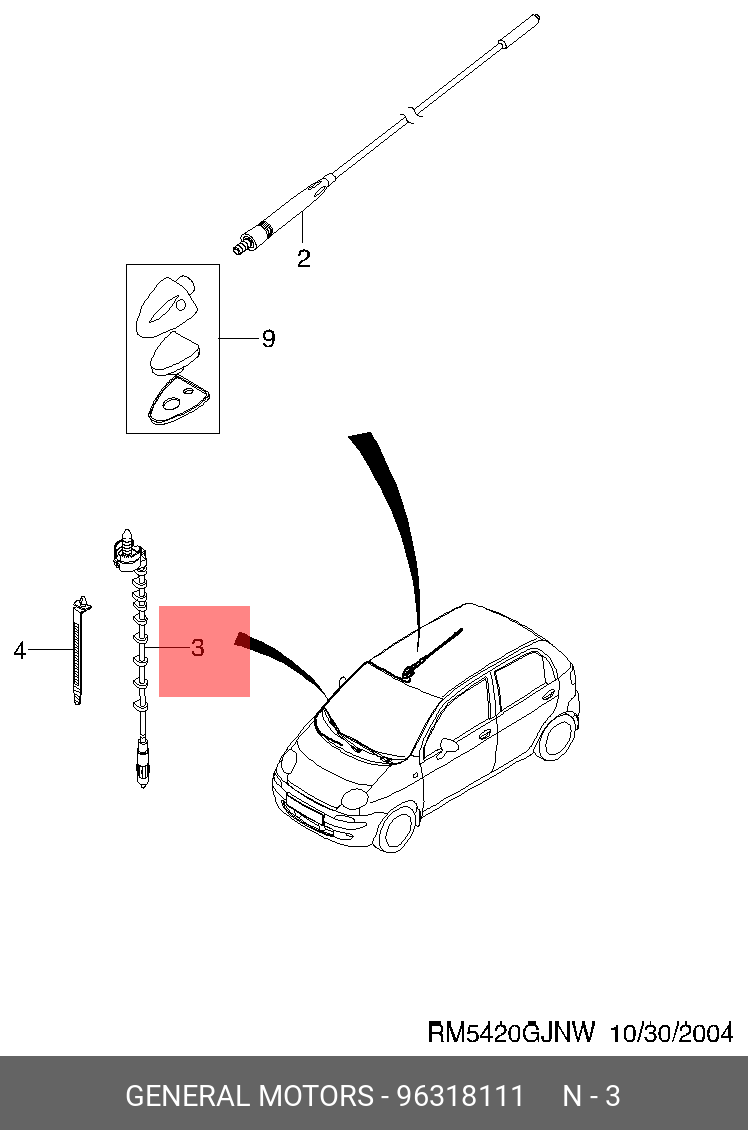 2

9

4

3

RM5420GJNW 10/30/2004

GENERAL MOTORS - 96318111 N - 3