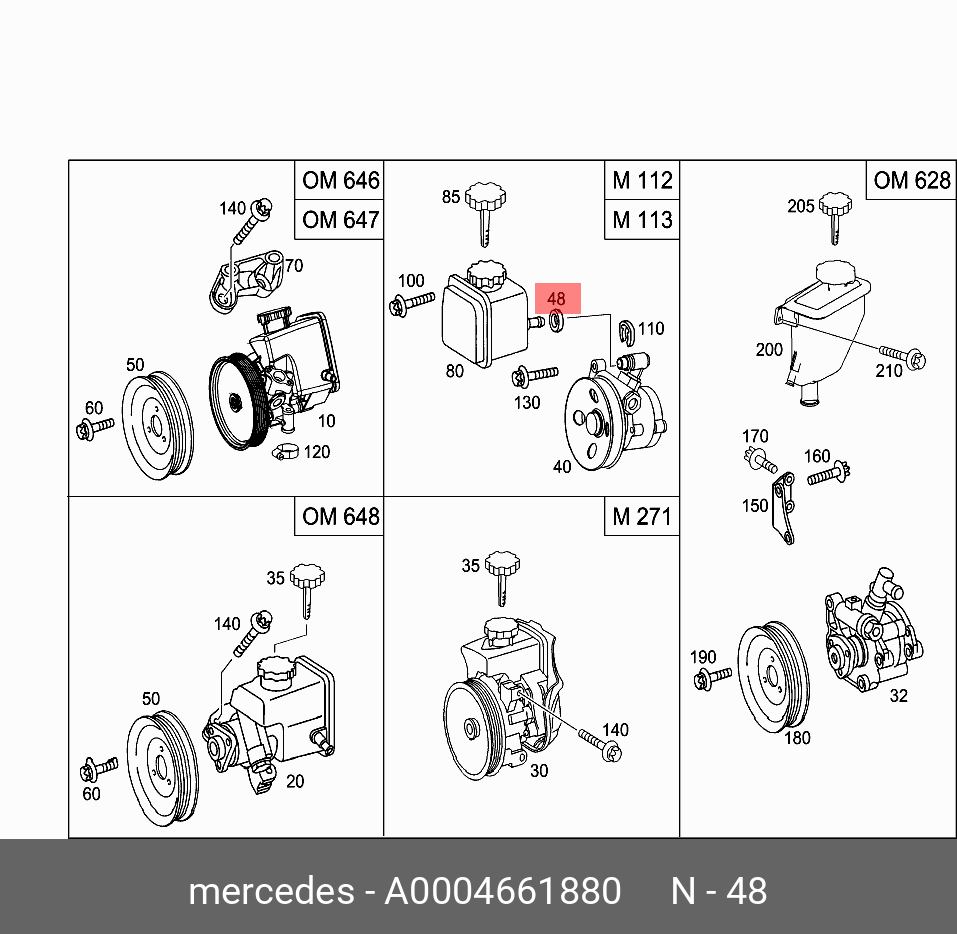 OM 646
OM 647
140
70
50
60
10
120

M 112
M 113
85
100
48
110
80
130
40

OM 628
205
200
210
170
160
150
190
180
32

OM 648
35
140
50
60
20

M 271
35
140
30

mercedes - A0004661880 N - 48