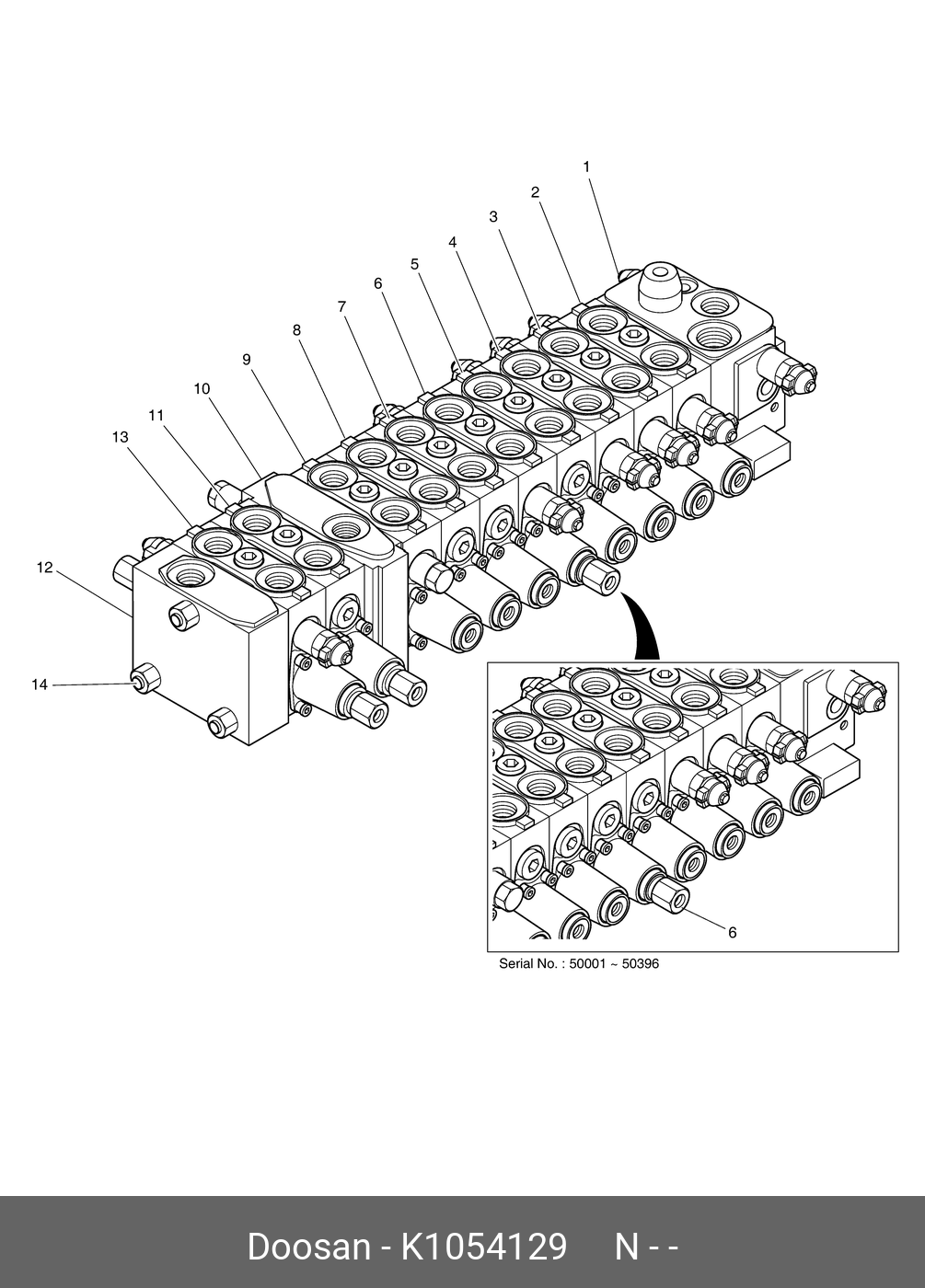 1
2
3
4
5
6
7
8
9
10
11
13
12
14
6
Serial No. : 50001 ~ 50396

Doosan - K1054129 N - -