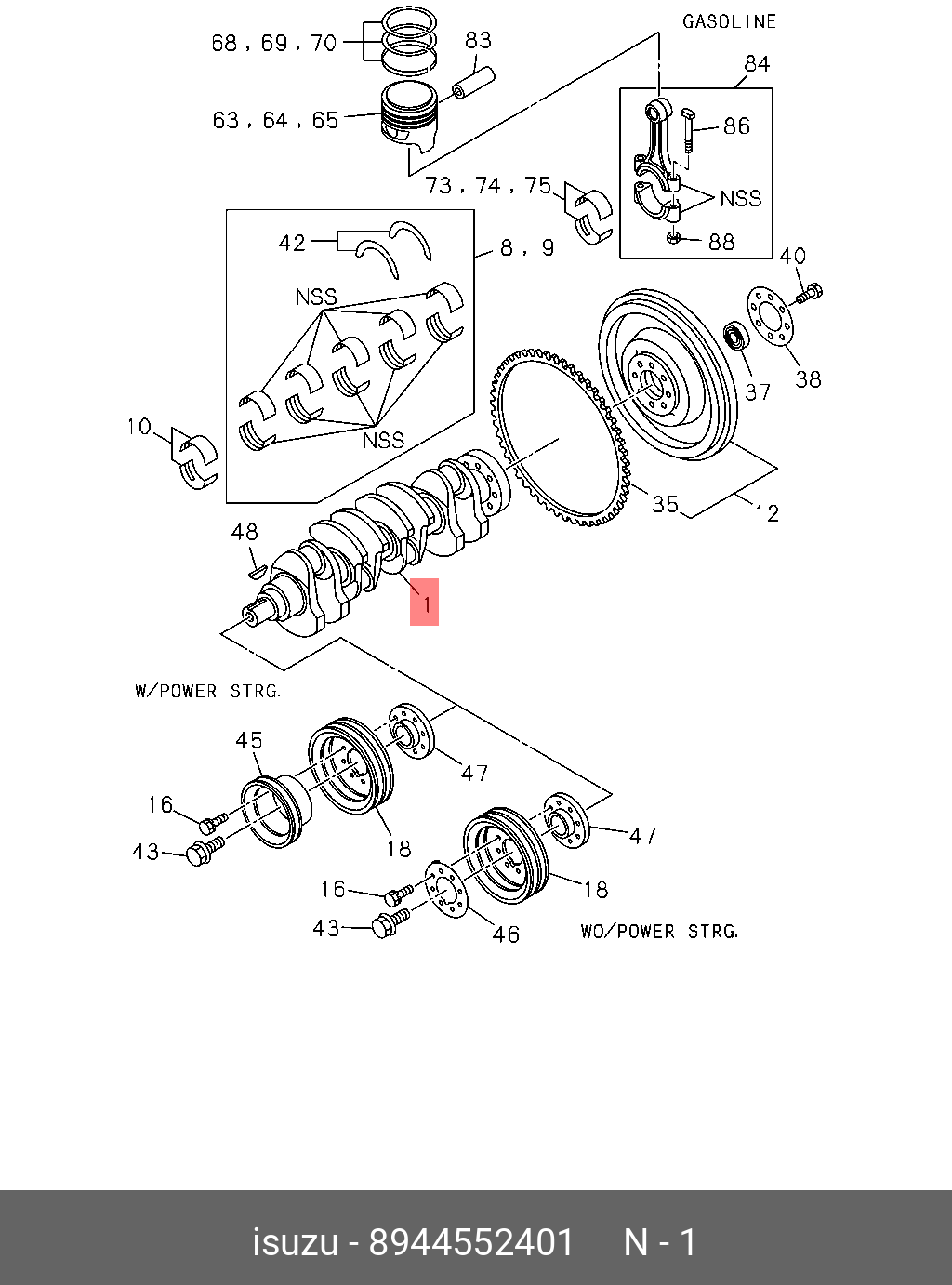 GASOLINE
68 , 69 , 70
83
84
63 , 64 , 65
86
73 , 74 , 75
NSS
88
42
8 , 9
40
NSS
37
38
10
NSS
35
12
48
1
W/POWER STRG.
45
47
16
18
47
43
16
18
43
46
WO/POWER STRG.

isuzu - 8944552401 N - 1