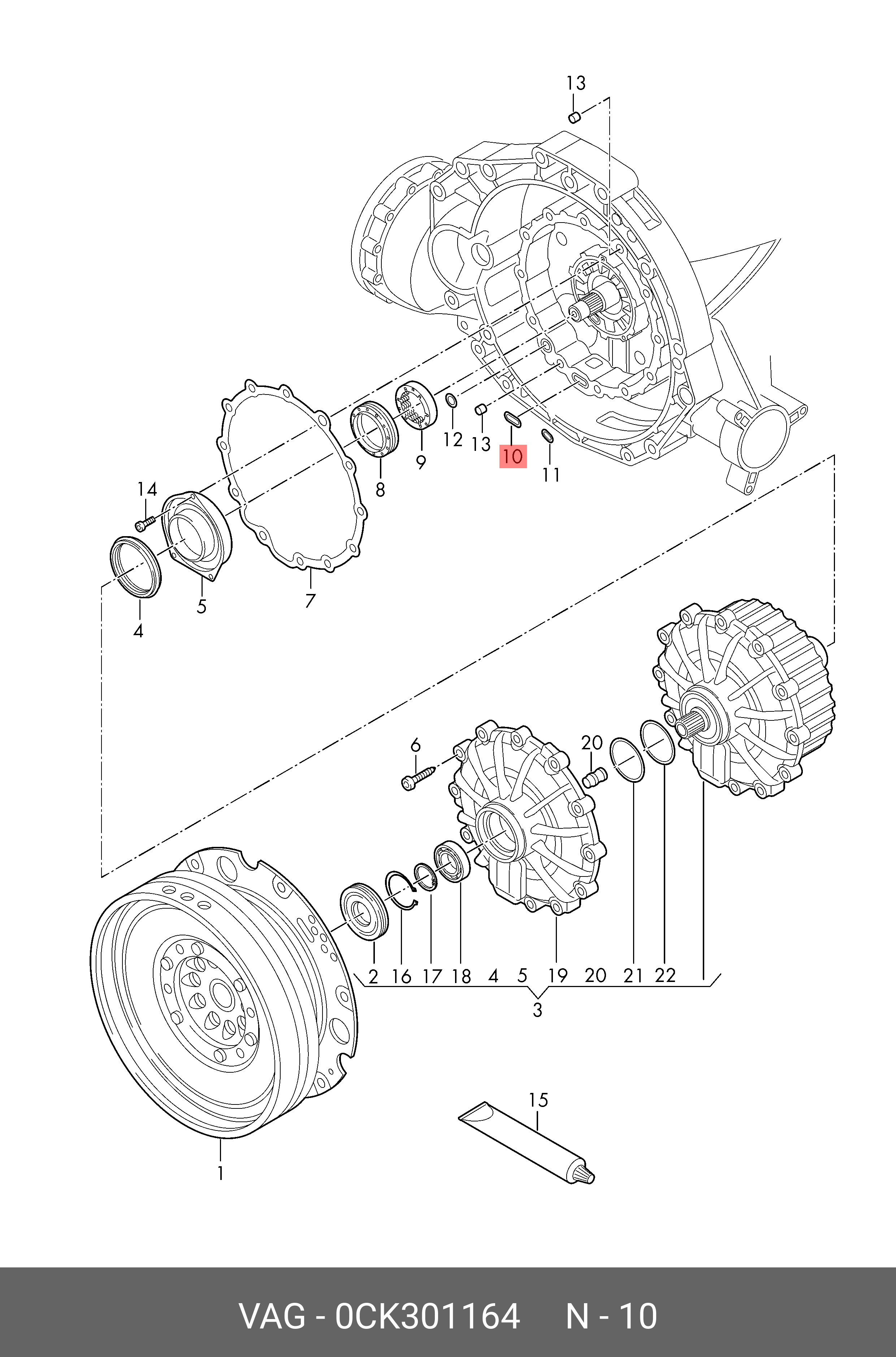 13

12 13 10 11

9

8

14

7

5

4

6 20

2 16 17 18 4 5 19 20 21 22

3

15

1

VAG - 0CK301164 N - 10