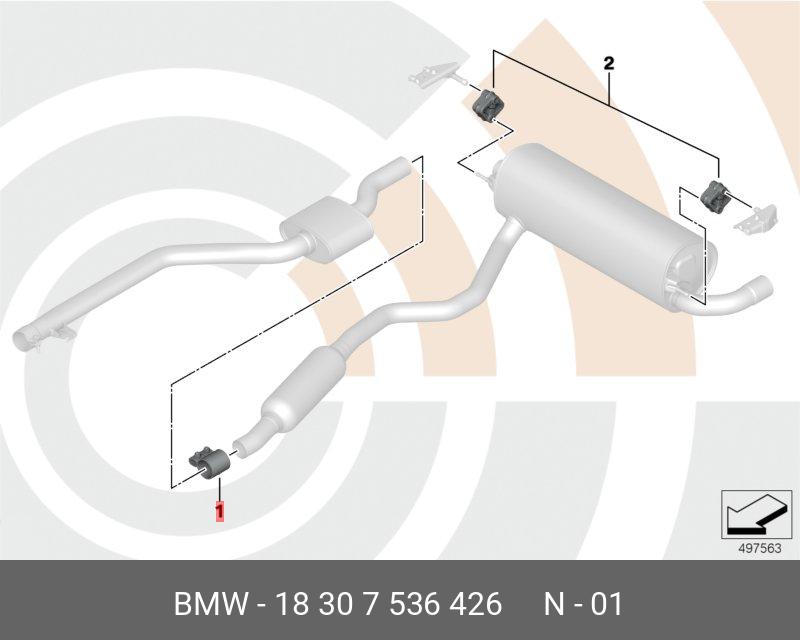 2

1

497563

BMW - 18 30 7 536 426 N - 01