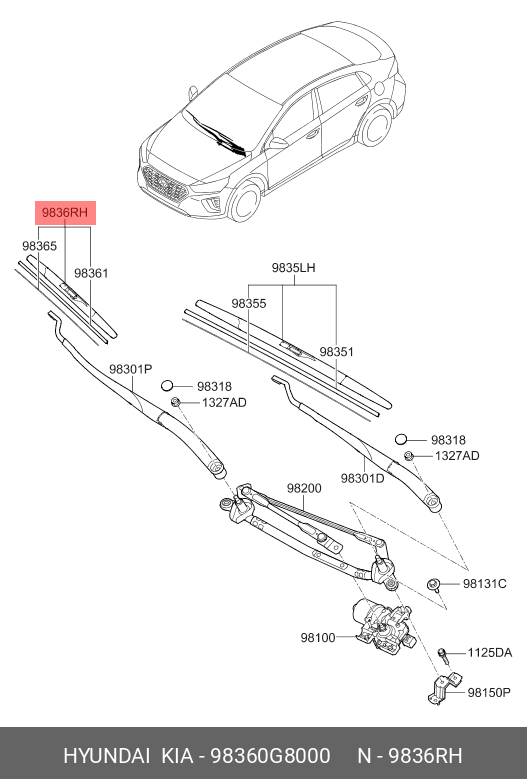 9836RH
98365
98361
9835LH
98355
98351
98301P
98318
1327AD
98318
1327AD
98301D
98200
98131C
98100
1125DA
98150P

HYUNDAI KIA - 98360G8000 N - 9836RH