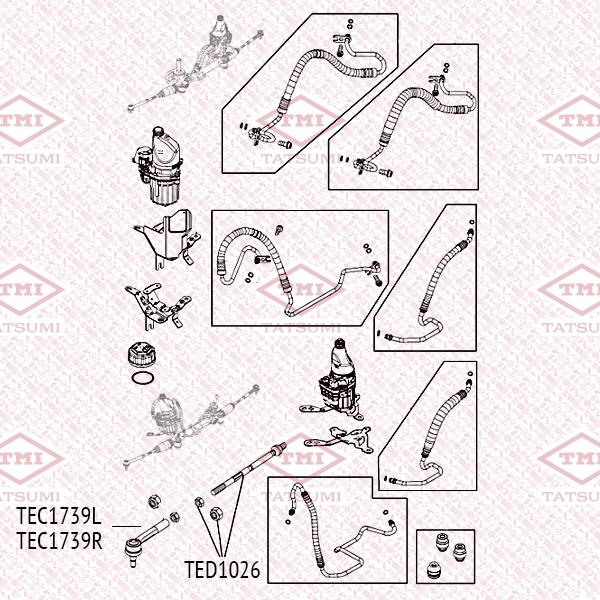 TMI
TATSUMI

TEC1739L
TEC1739R

TED1026