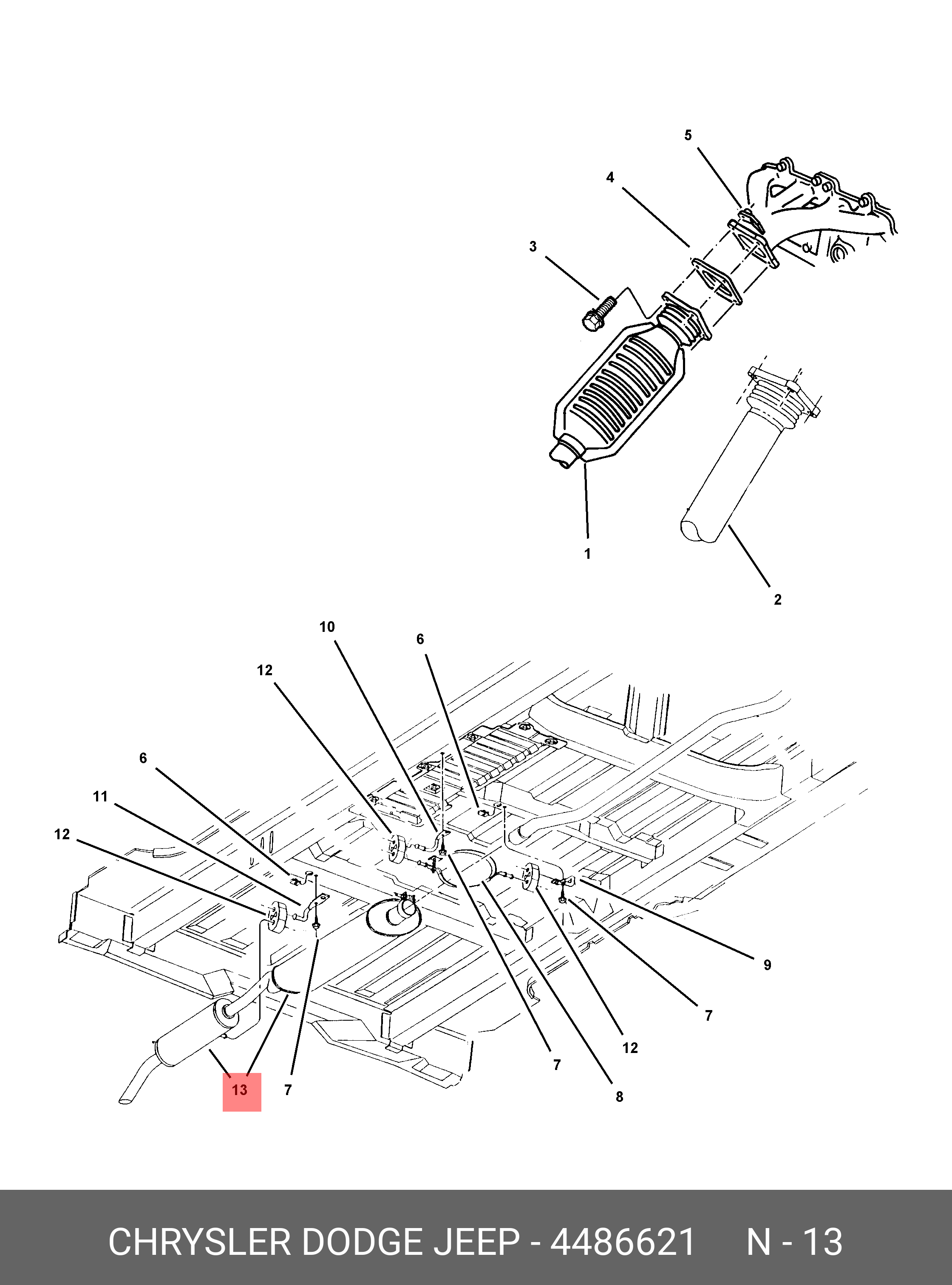 5
4
3
1
2
10
6
12
6
11
12
9
7
12
7
8
13
7

CHRYSLER DODGE JEEP - 4486621 N - 13