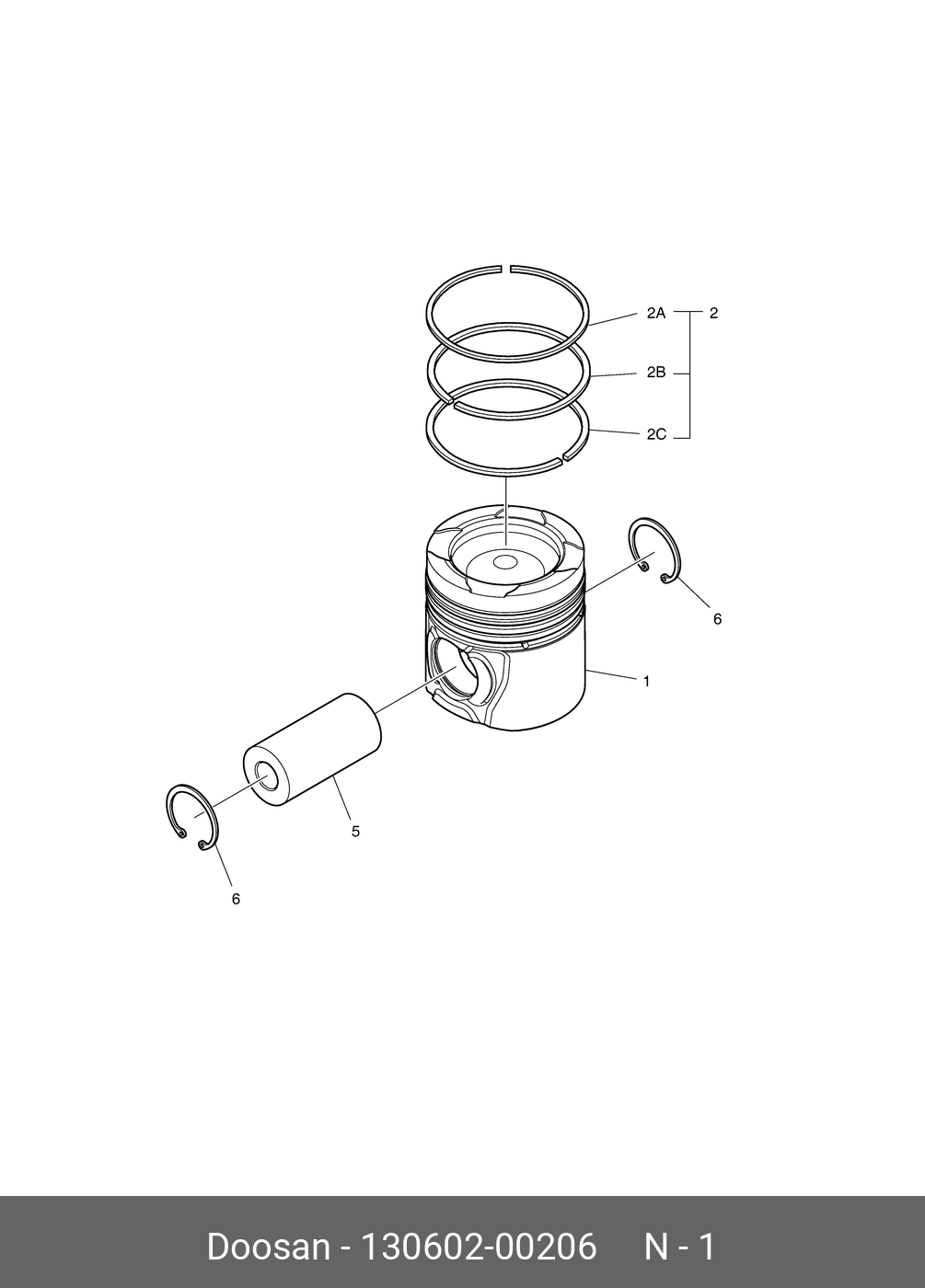 2A
2
2B
2C
6
1
5
6

Doosan - 130602-00206 N - 1