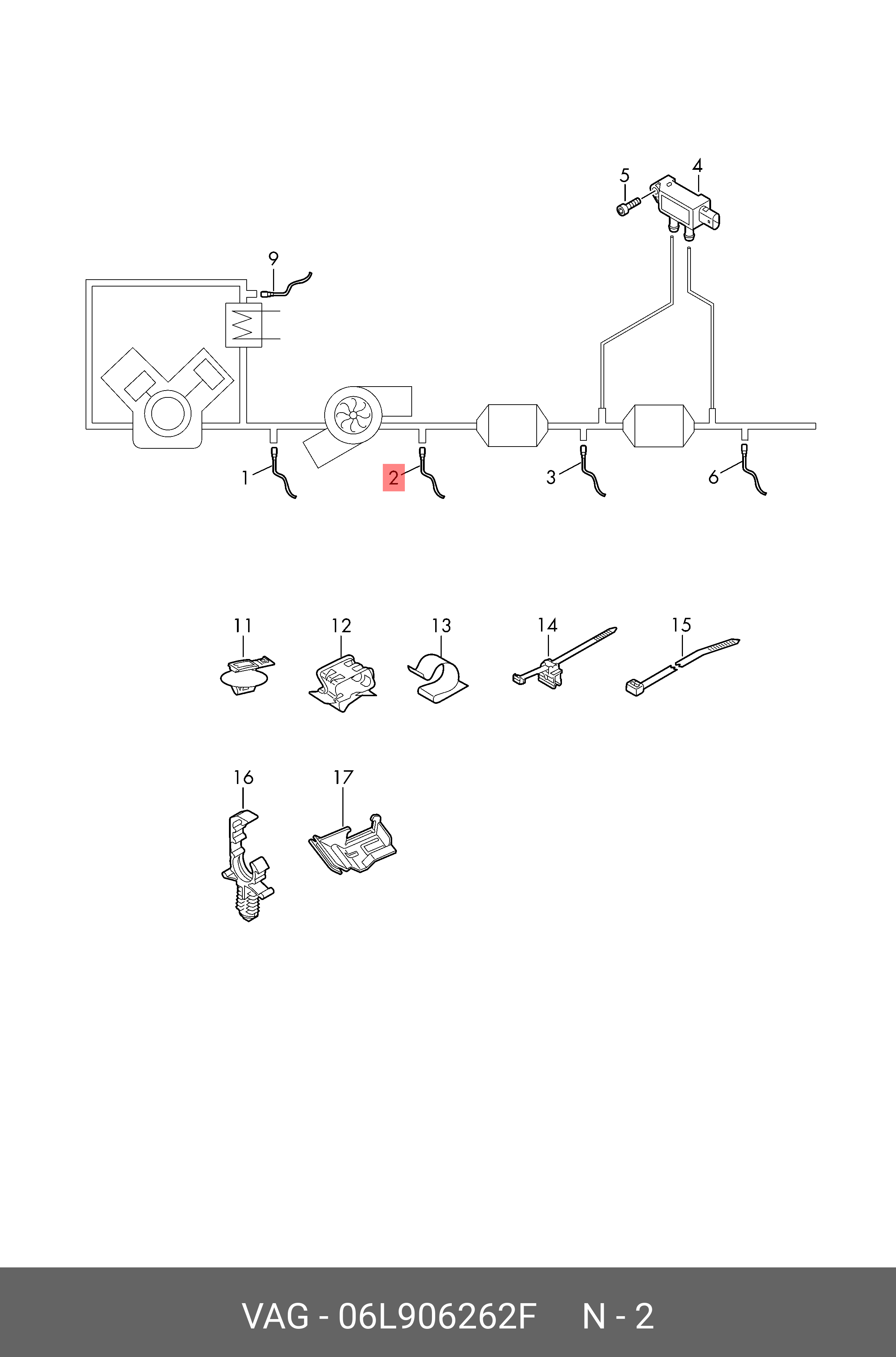 5
4
9
1
2
3
6
11
12
13
14
15
16
17

VAG - 06L906262F N - 2