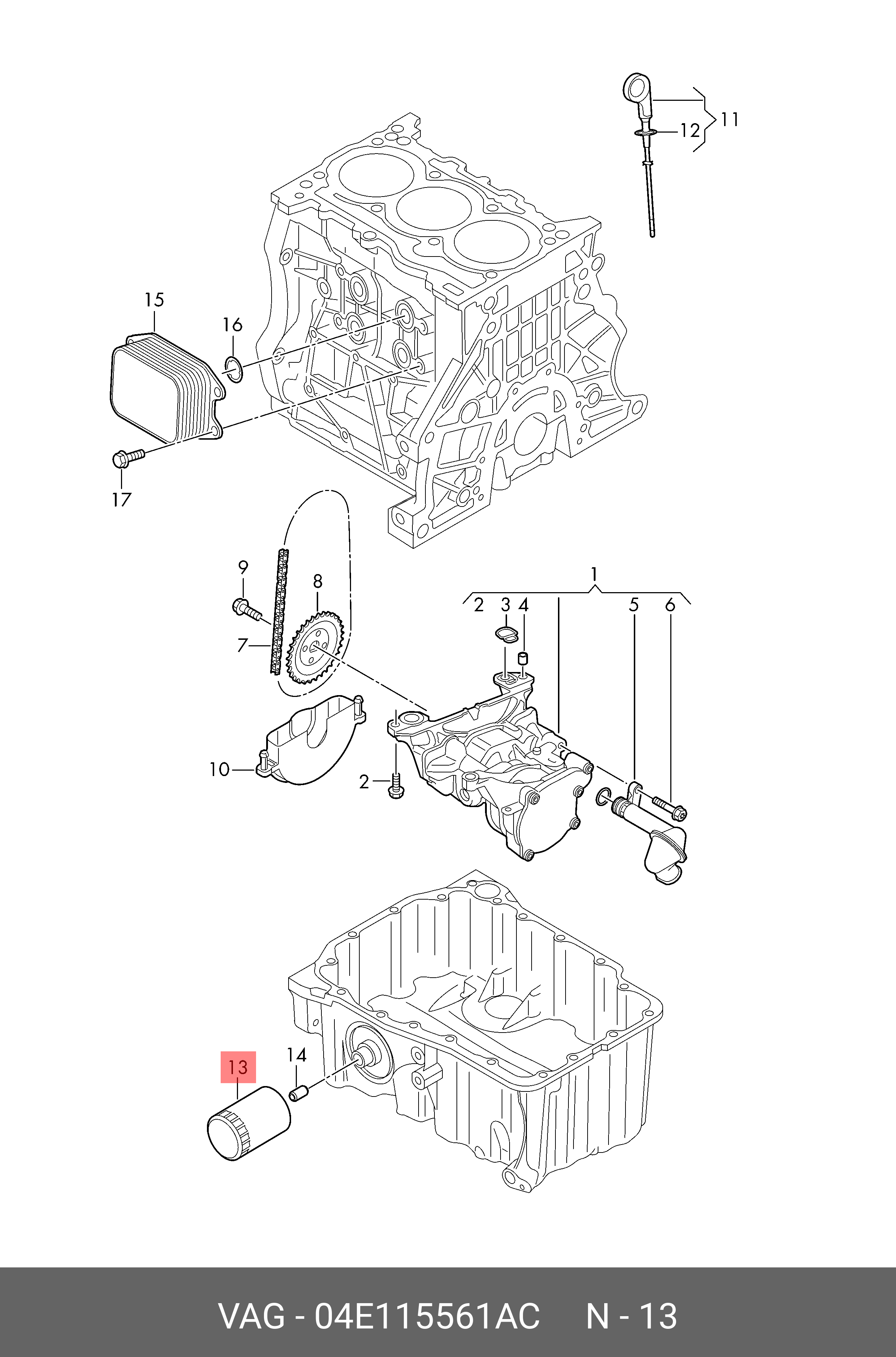 11
12
15
16
17
9
8
7
1
2
3
4
5
6
10
2
13
14

VAG - 04E115561AC N - 13