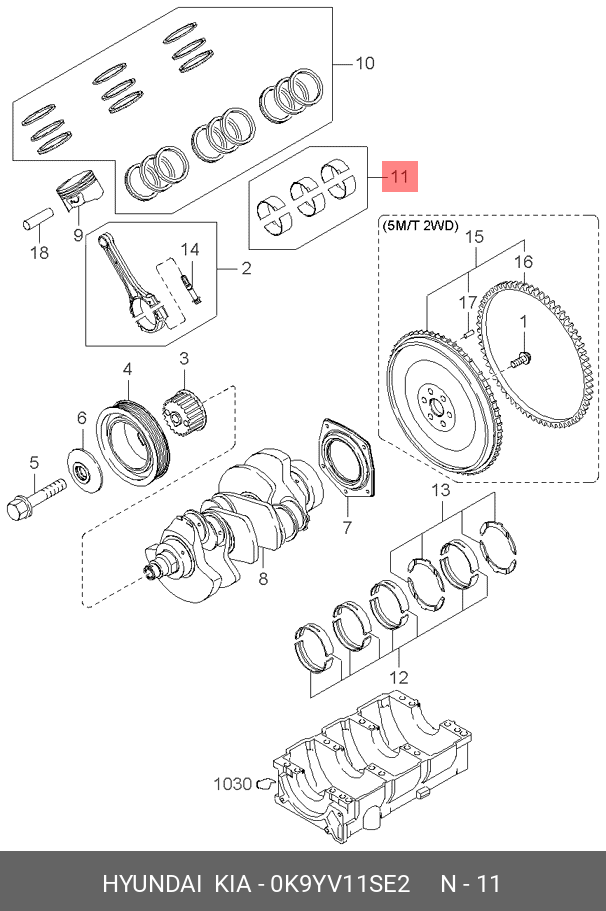 10

11

18

9

14

2

(5M/T 2WD)

15

16

17

1

4

3

6

5

7

8

13

12

1030

HYUNDAI KIA - 0K9YV11SE2 N - 11