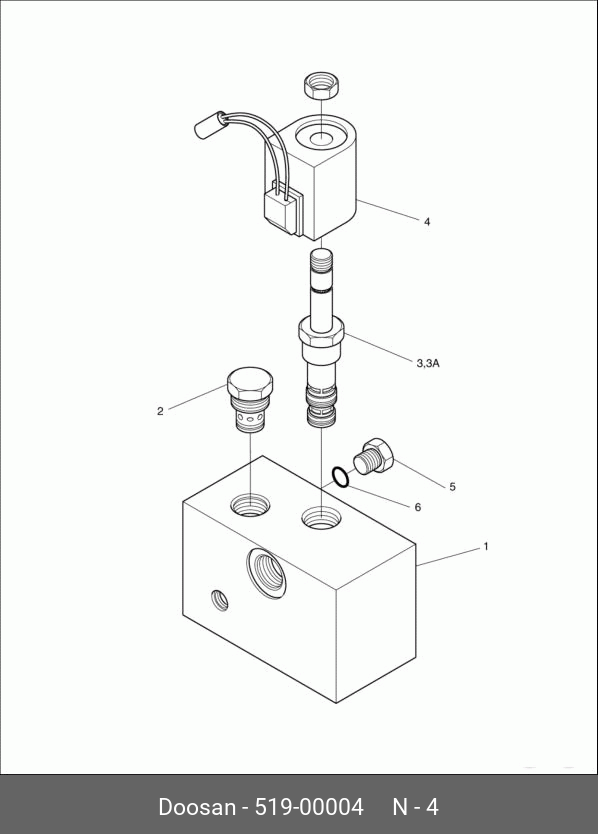 4

3,3A

2

5

6

1

Doosan - 519-00004 N - 4