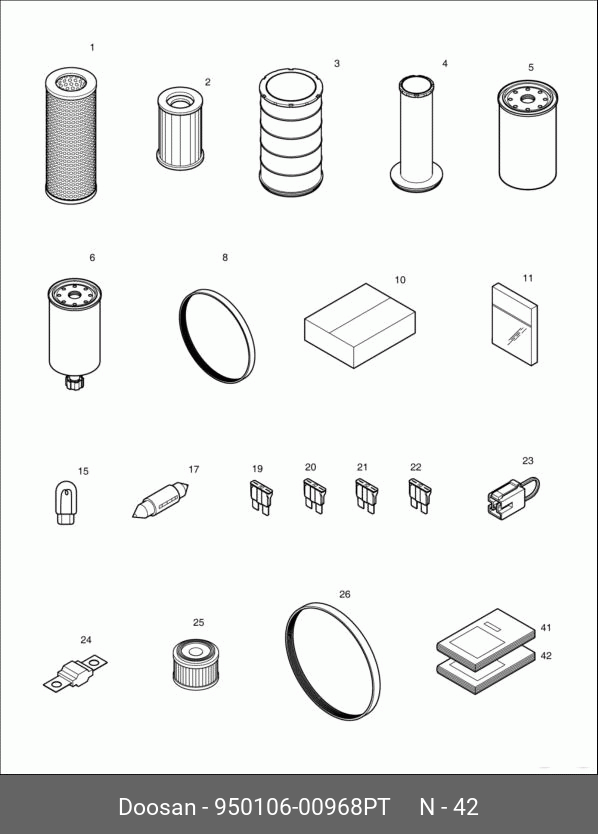 1
2
3
4
5
6
8
10
11
15
17
19
20
21
22
23
24
25
26
41
42

Doosan - 950106-00968PT N - 42