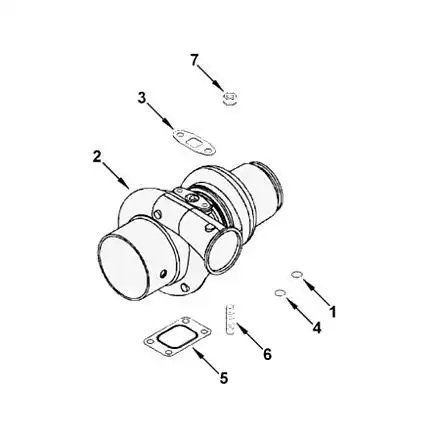 7
3
2
1
4
6
5