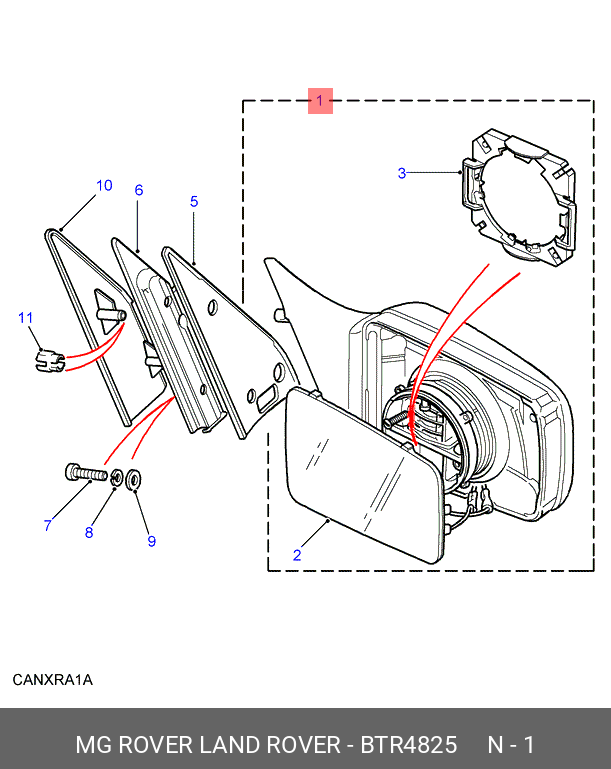 1
3
10
6
5
11
7
8
9
2

CANXRA1A

MG ROVER LAND ROVER - BTR4825 N - 1