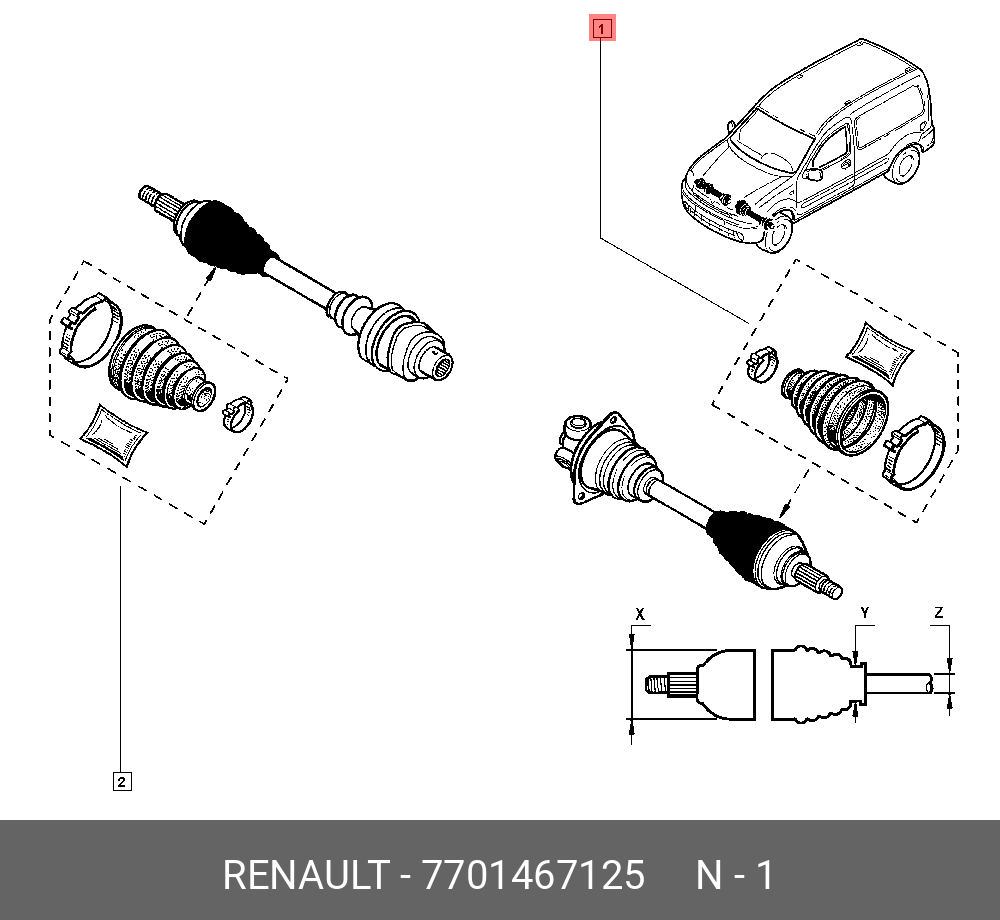 1

X

Y

Z

2

RENAULT - 7701467125 N - 1