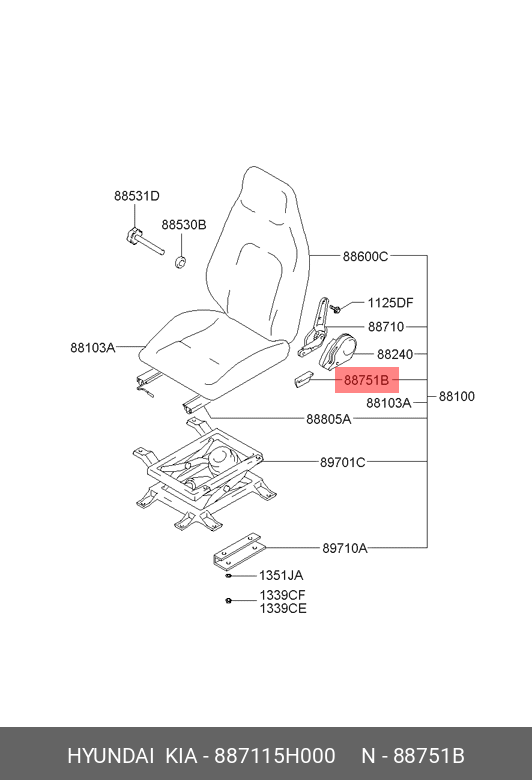 88531D

88530B

88600C

1125DF

88710

88103A

88240

88751B

88103A

88100

88805A

89701C

89710A

1351JA

1339CF
1339CE

HYUNDAI KIA - 887115H000 N - 88751B