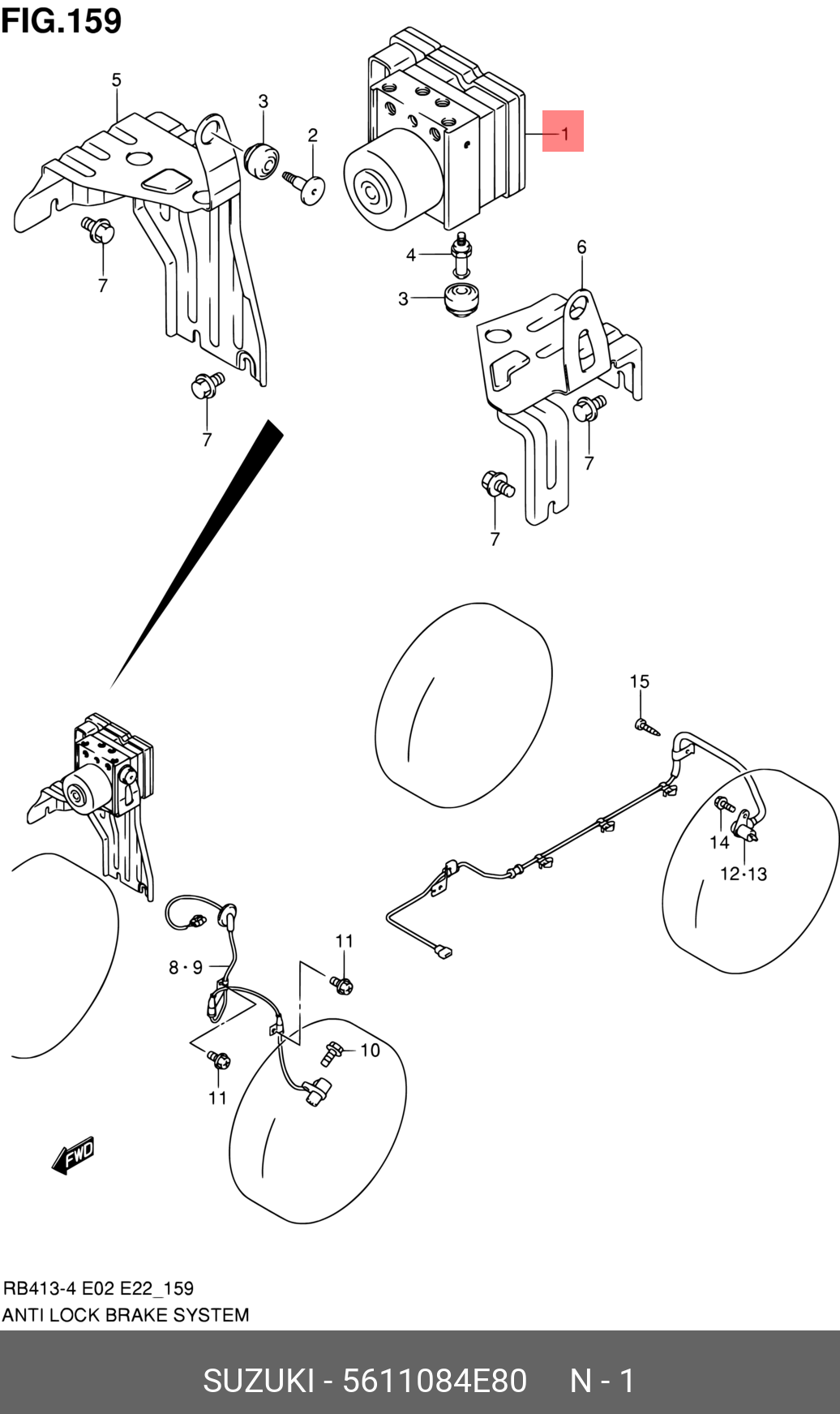 FIG.159

5
3
2
1
7
4
6
3
7
7
7
15
14
12·13
8·9
11
10
11
FWD

RB413-4 E02 E22_159
ANTI LOCK BRAKE SYSTEM

SUZUKI - 5611084E80 N - 1